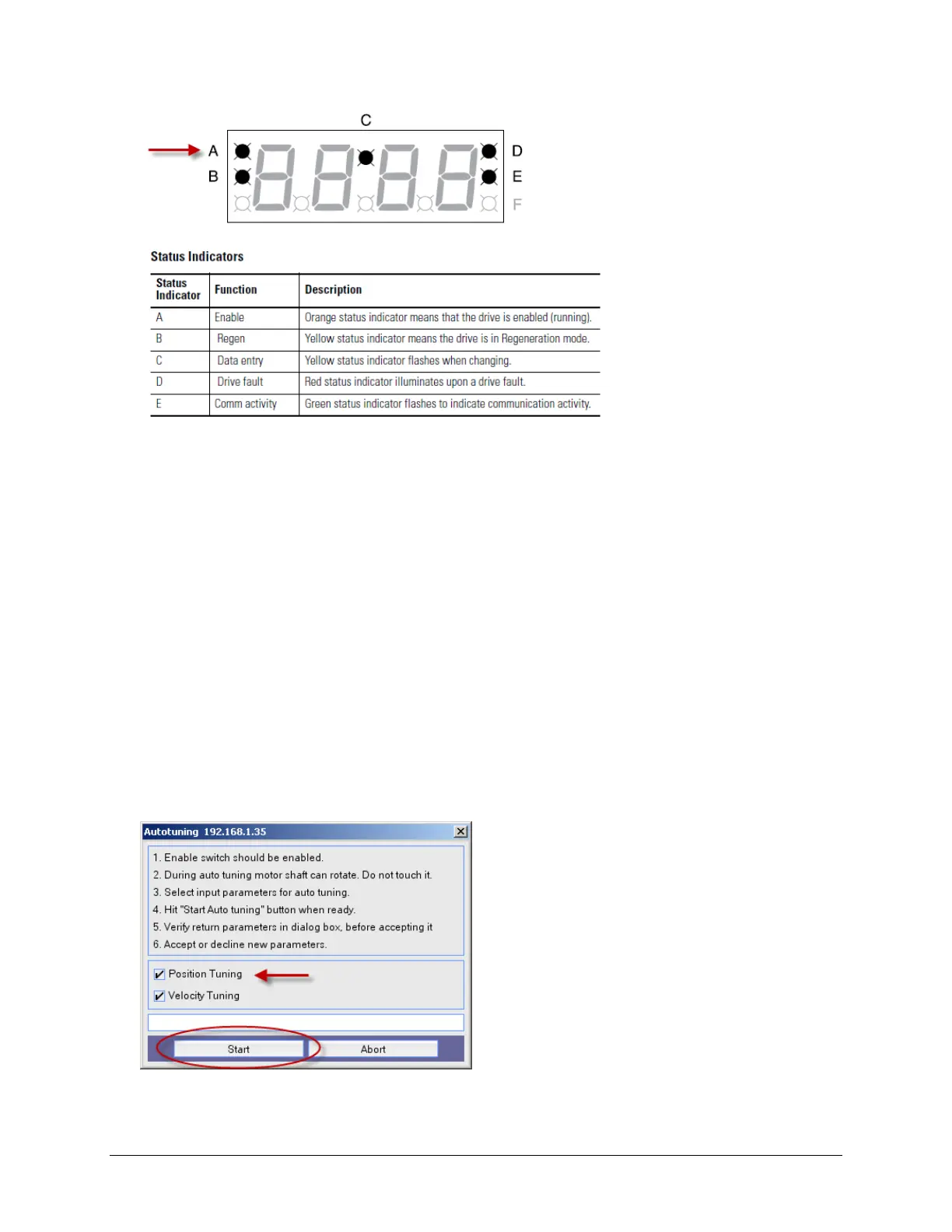 C
A
B
D
E
F

Status Indicators

| Status Indicator | Function | Description |
|---|---|---|
| A | Enable | Orange status indicator means that the drive is enabled (running). |
| B | Regen | Yellow status indicator means the drive is in Regeneration mode. |
| C | Data entry | Yellow status indicator flashes when changing. |
| D | Drive fault | Red status indicator illuminates upon a drive fault. |
| E | Comm activity | Green status indicator flashes to indicate communication activity. |

Autotuning 192.168.1.35

1. Enable switch should be enabled.
2. During auto tuning motor shaft can rotate. Do not touch it.
3. Select input parameters for auto tuning.
4. Hit "Start Auto tuning" button when ready.
5. Verify return parameters in dialog box, before accepting it
6. Accept or decline new parameters.

Position Tuning
Velocity Tuning

Start
Abort