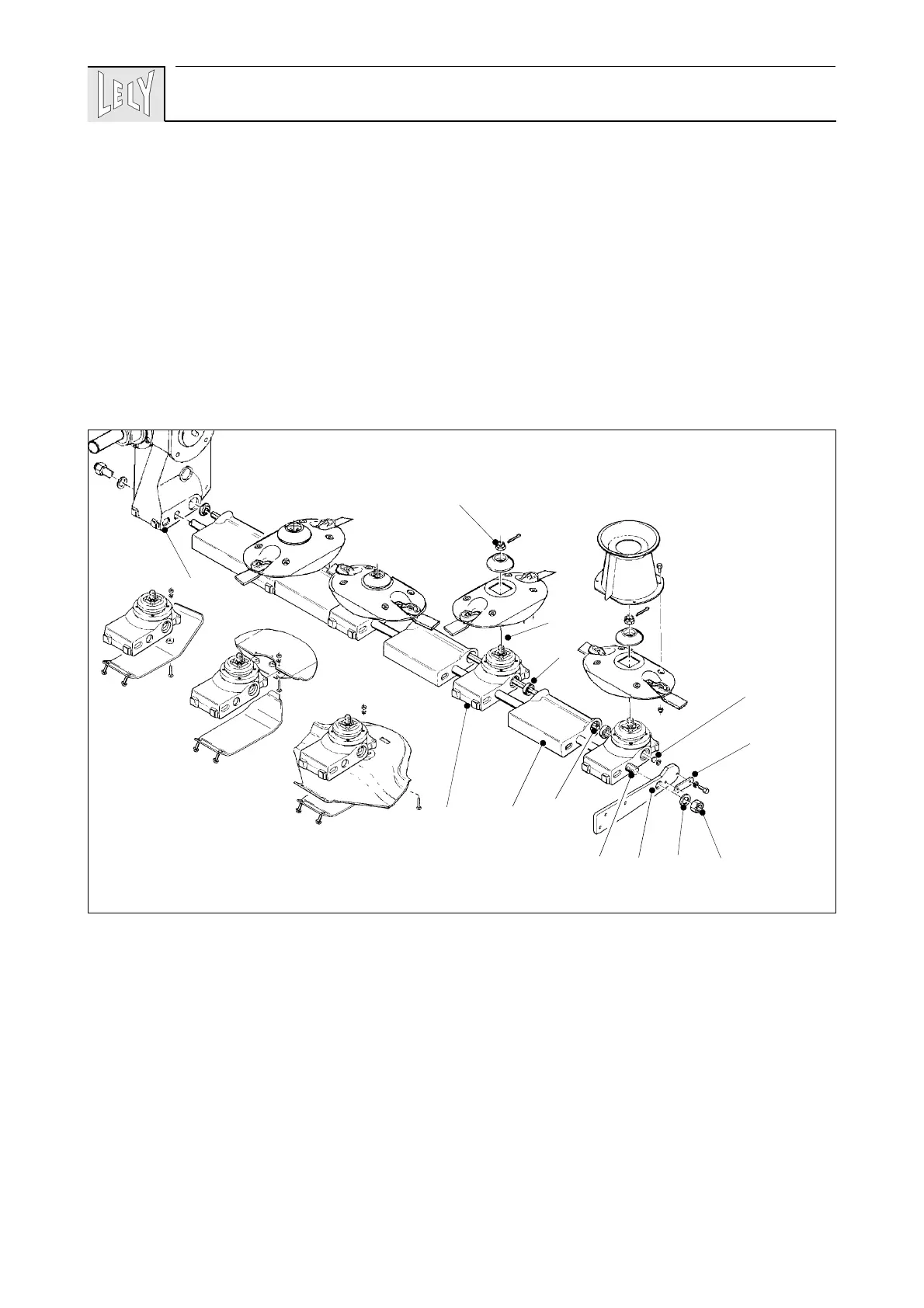 LELY