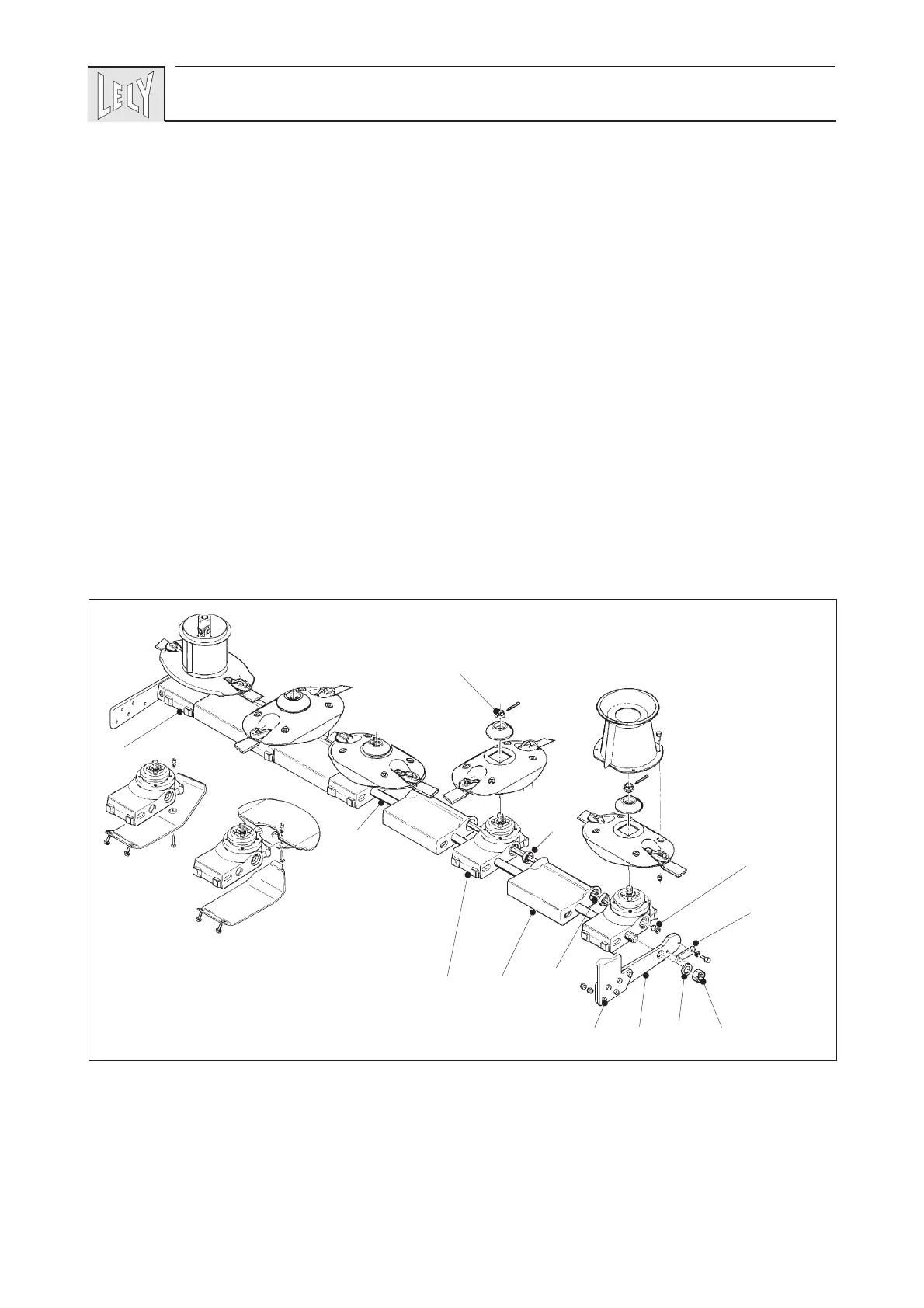 LELY