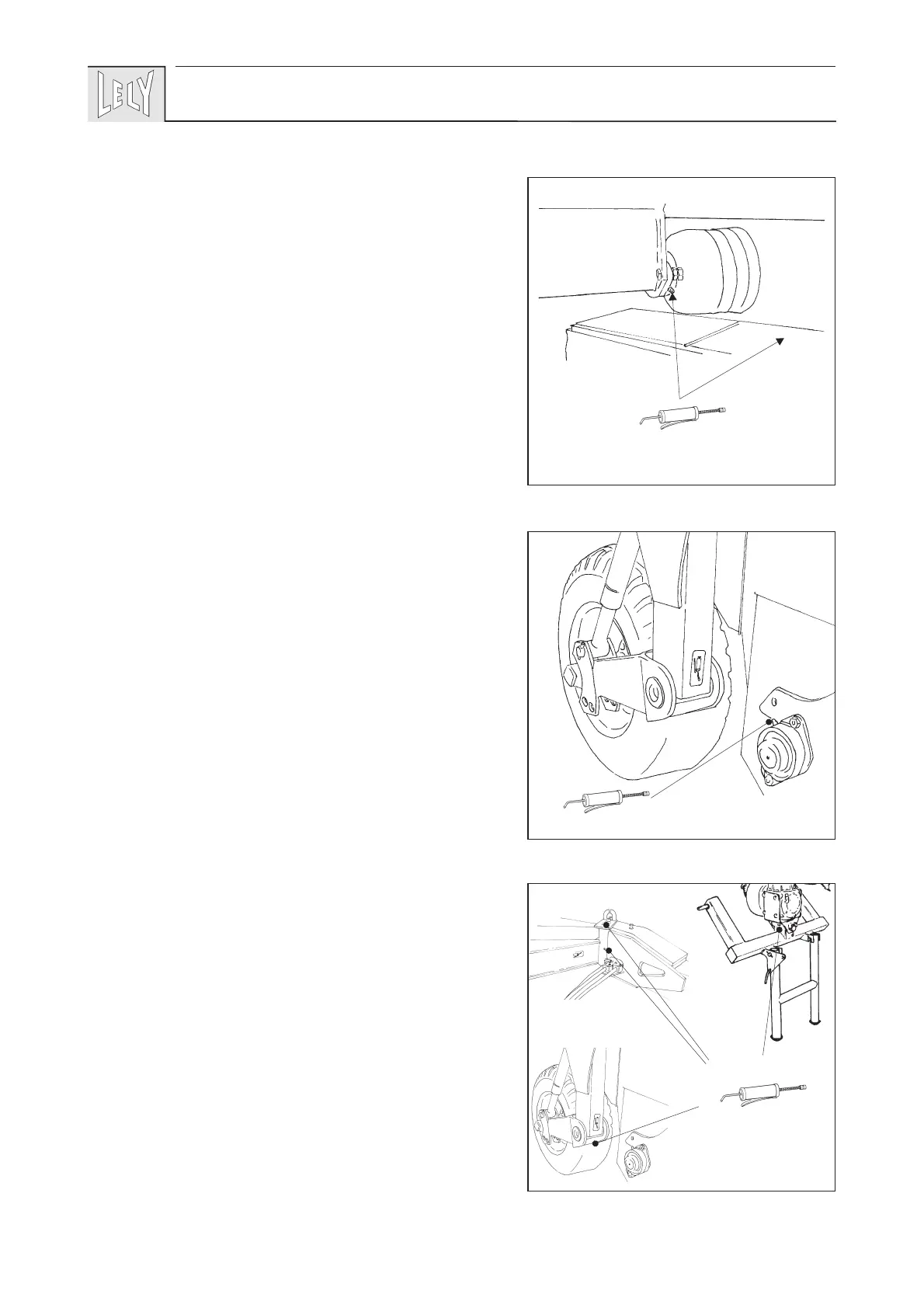 LELY