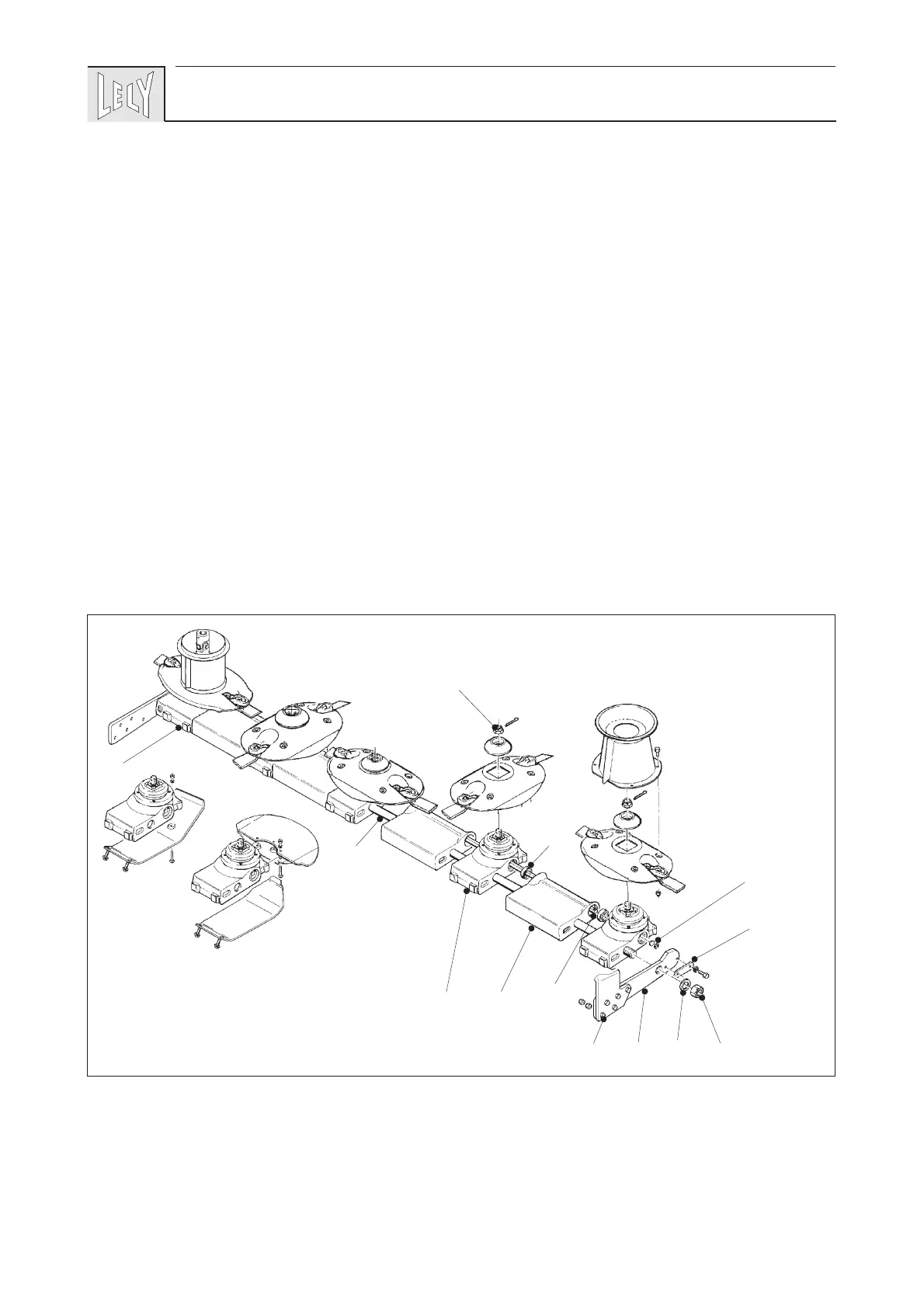 LELY