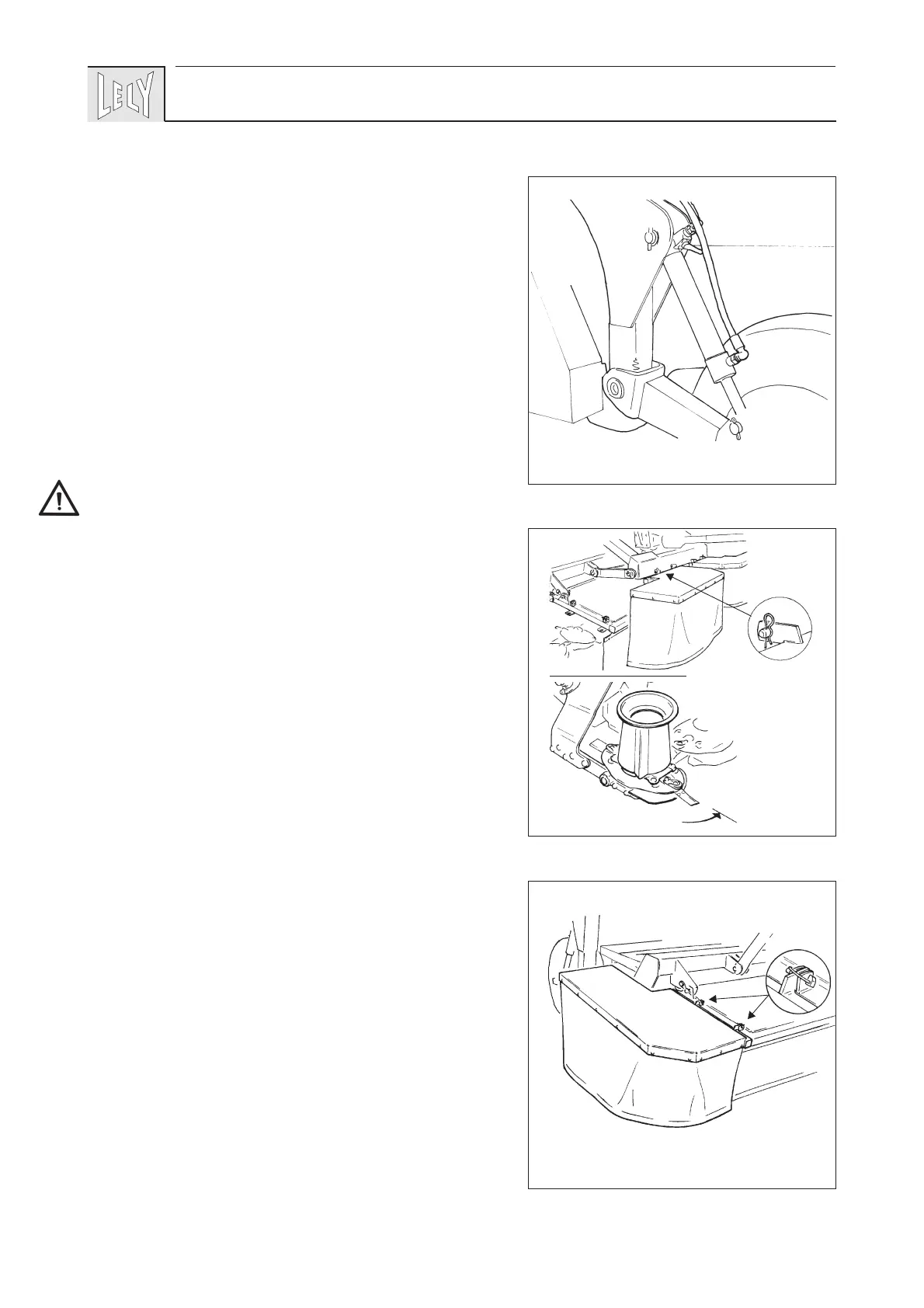 LELY