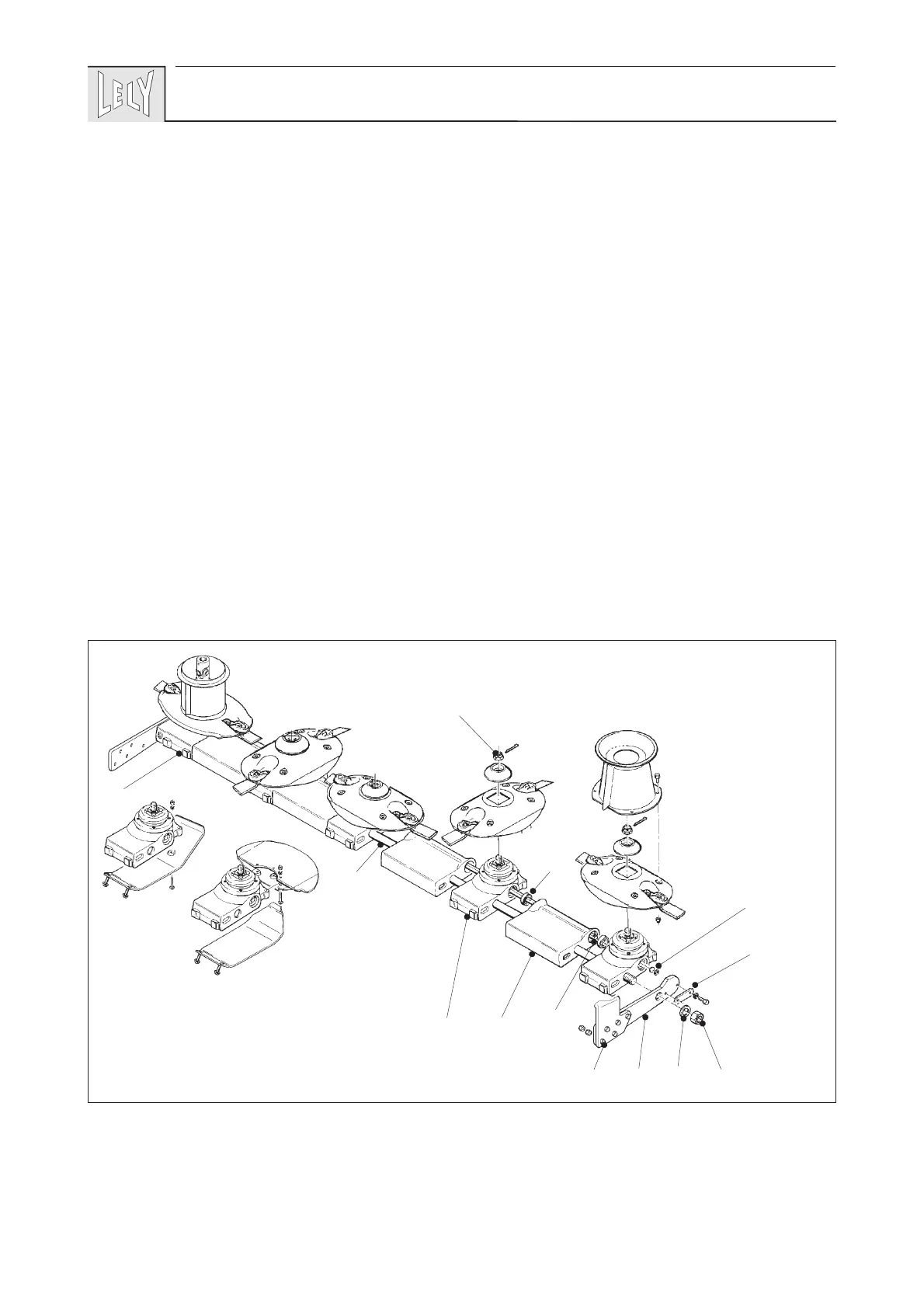 LELY