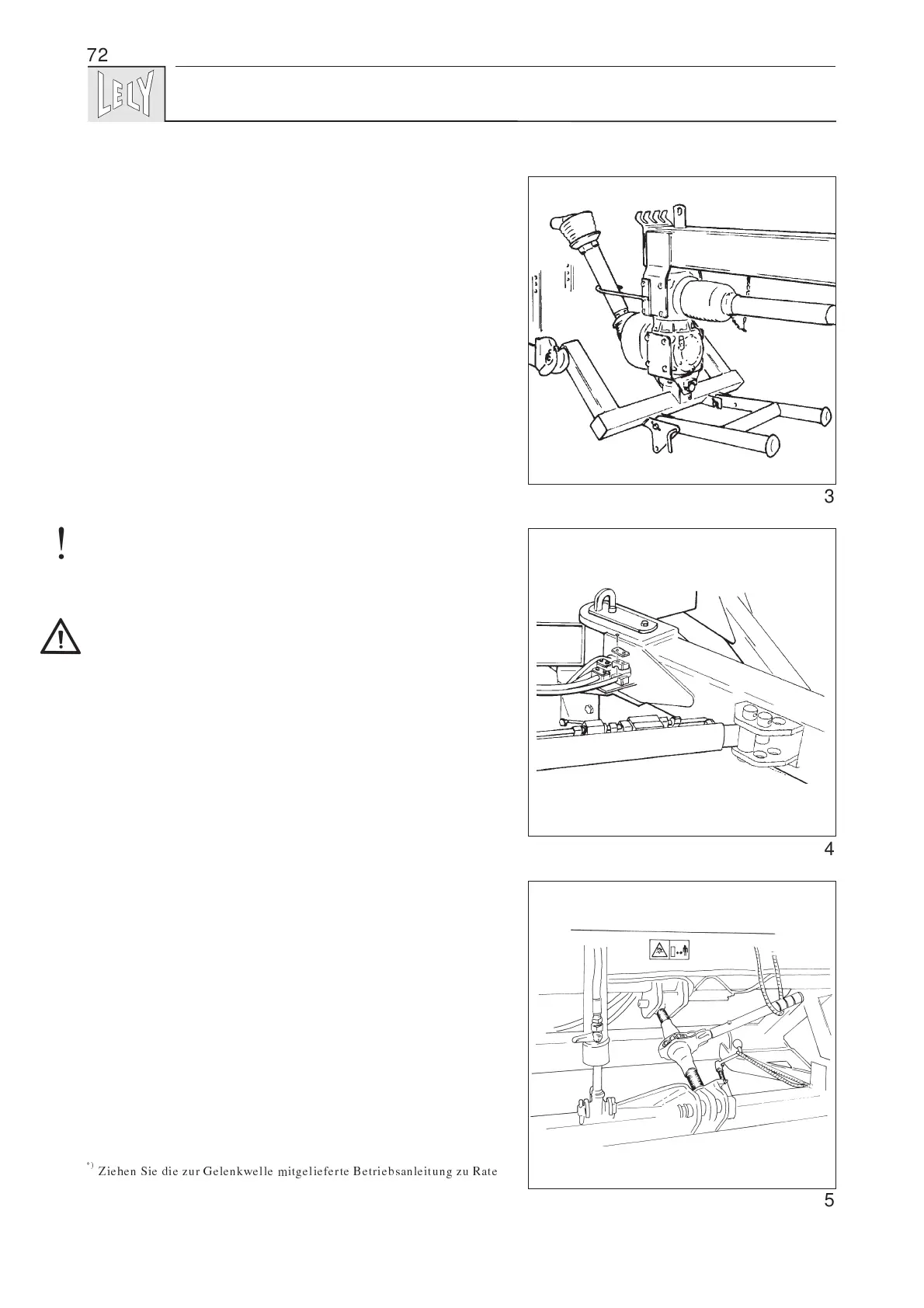 72

LELY

3

!

4

5

*) Ziehen Sie die zur Gelenkwelle mitgelieferte Betriebsanleitung zu Rate