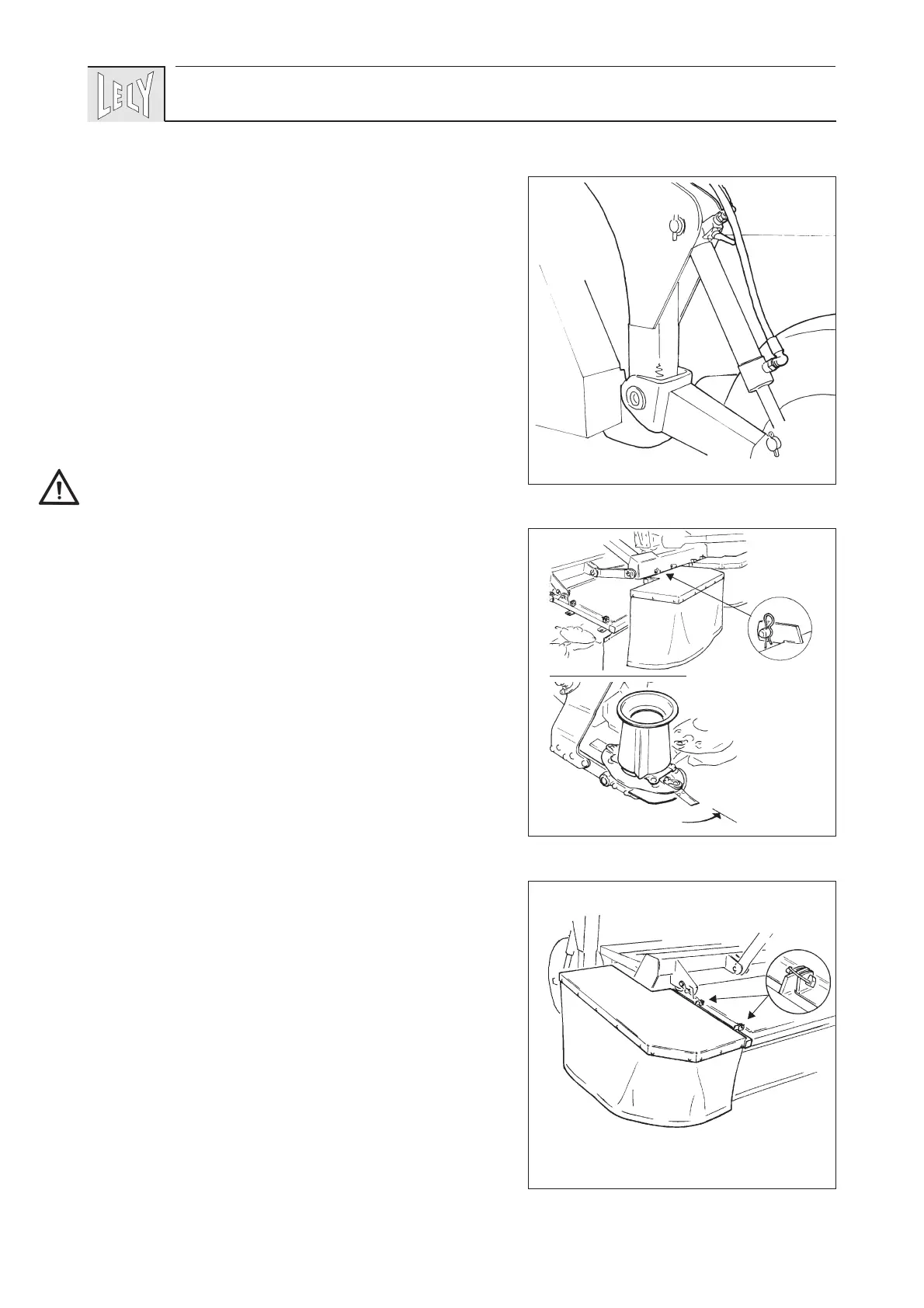 LELY