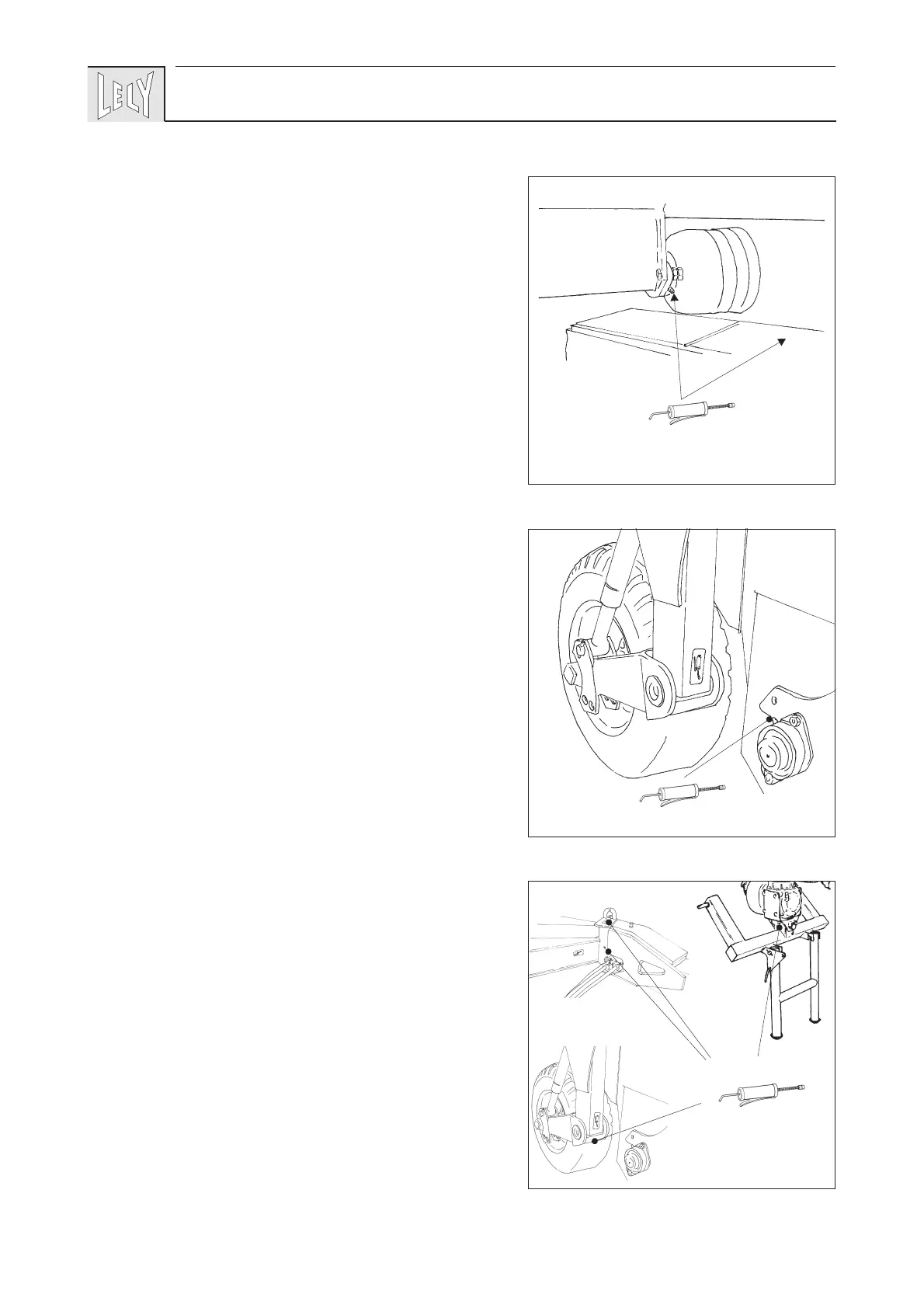 LELY