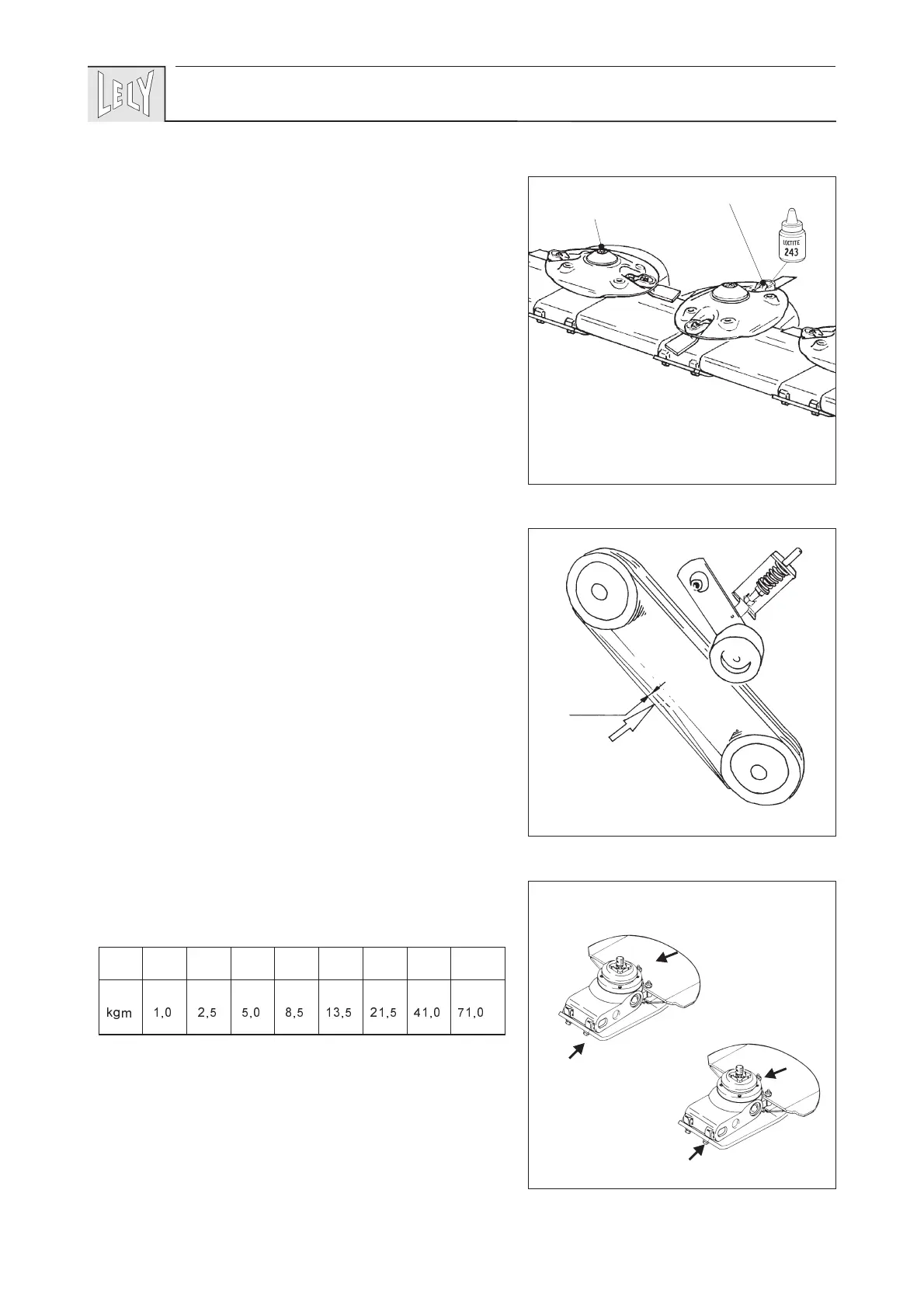 LELY

LOCTITE
243

|  |  |  |  |  |  |  |  |  |
|---|---|---|---|---|---|---|---|---|
| kgm | 1,0 | 2,5 | 5,0 | 8,5 | 13,5 | 21,5 | 41,0 | 71,0 |