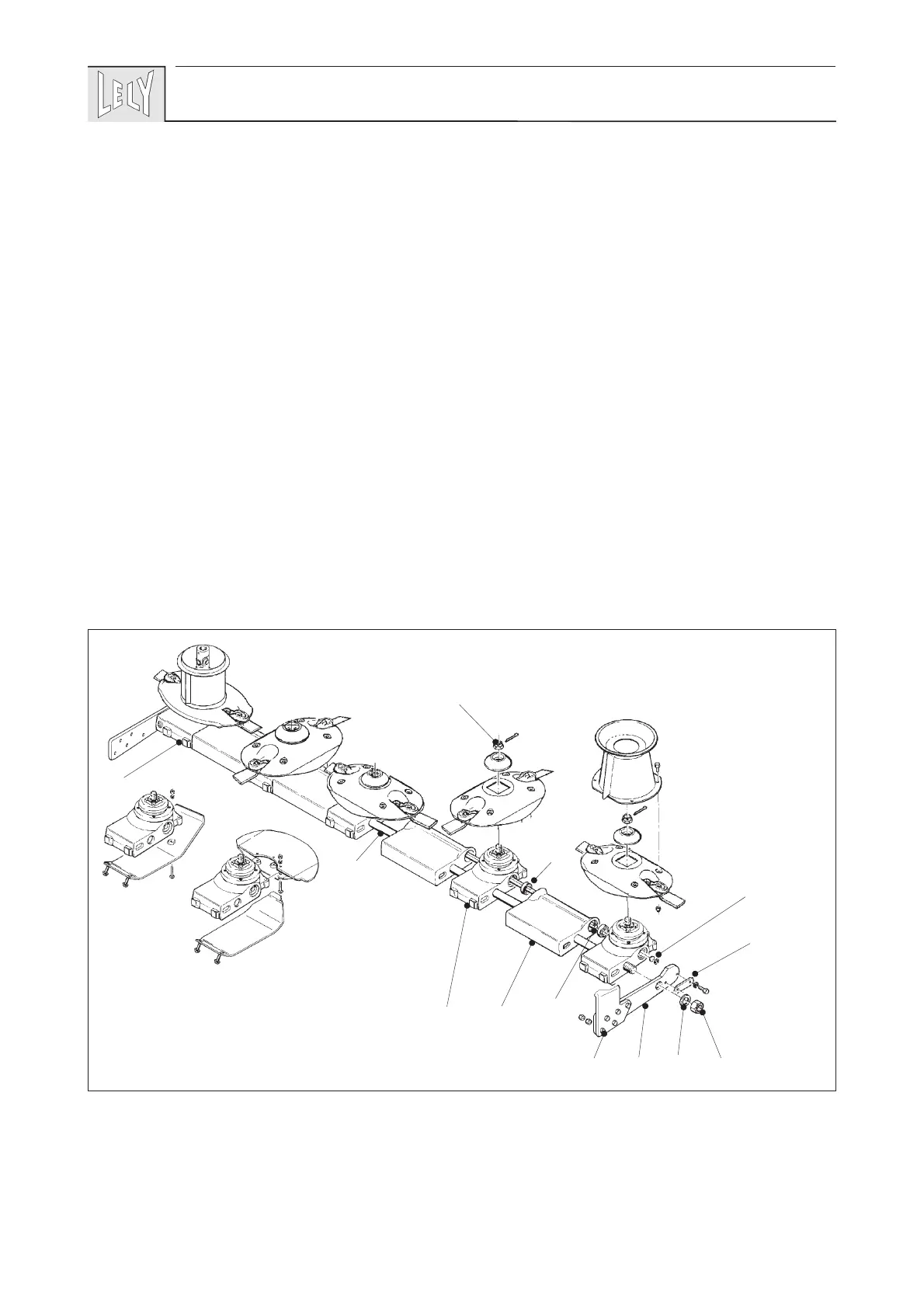 LELY