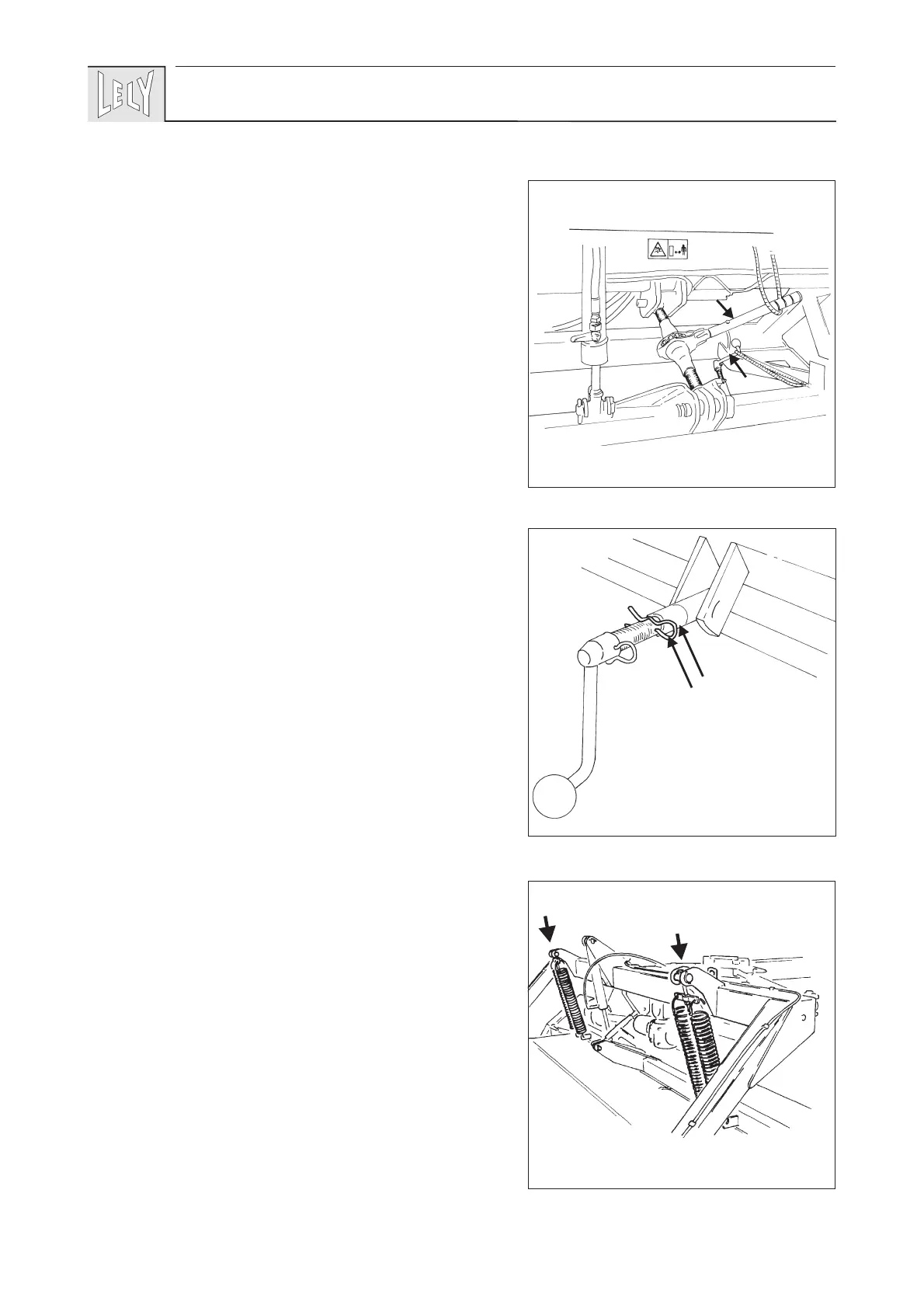 LELY