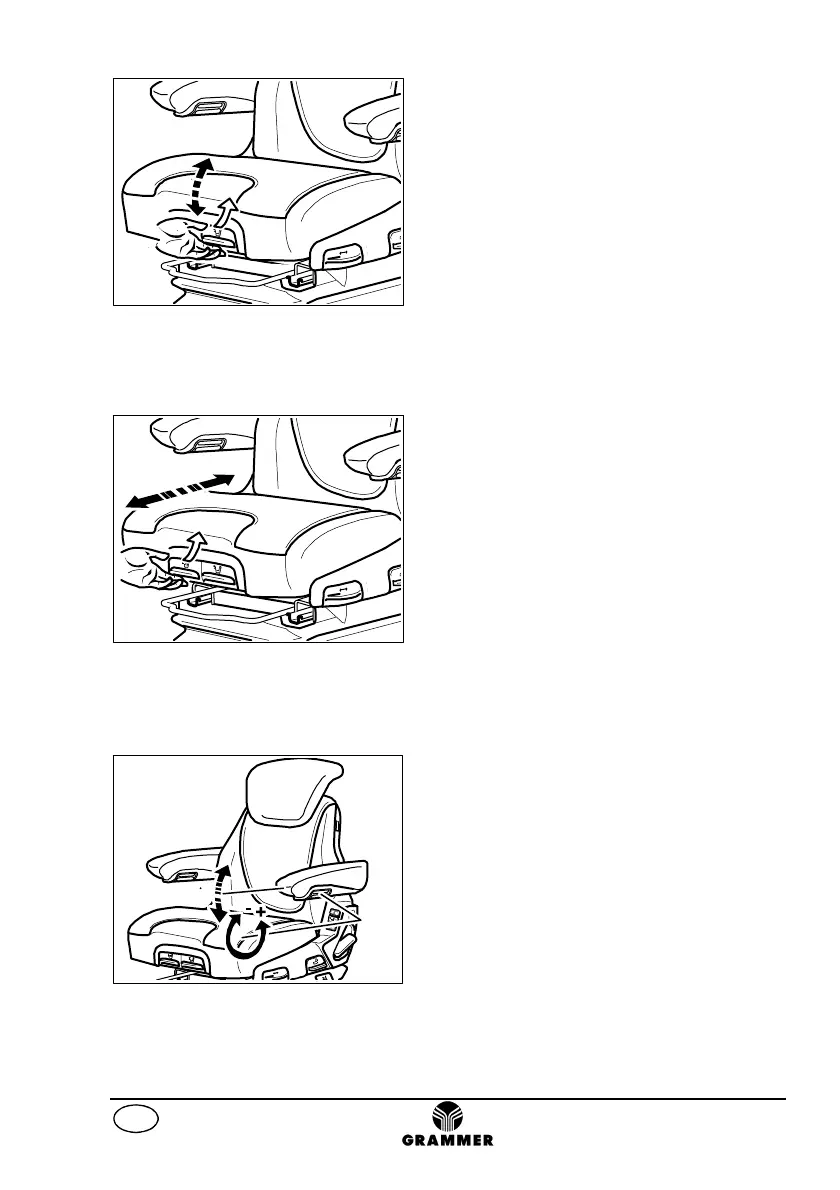 - +

GRAMMER