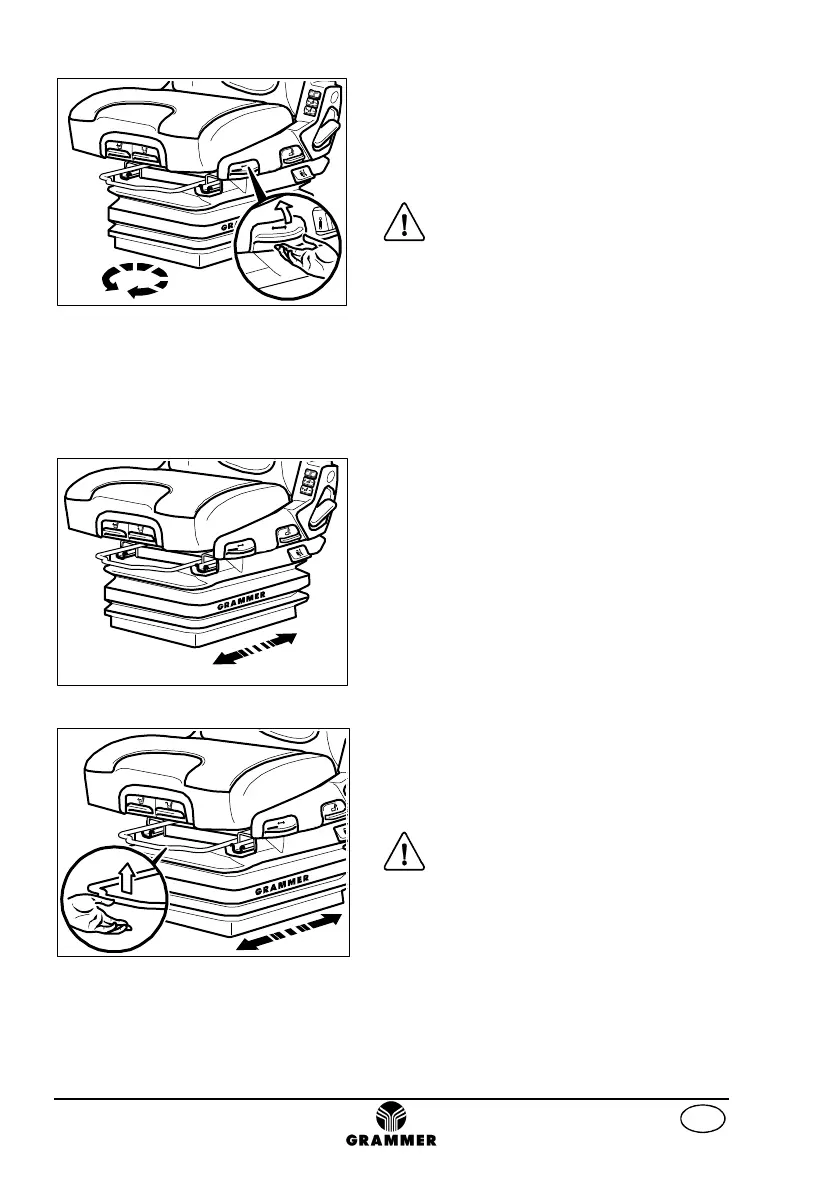 GRAMMER

GRAMMER

GRAMMER

GRAMMER