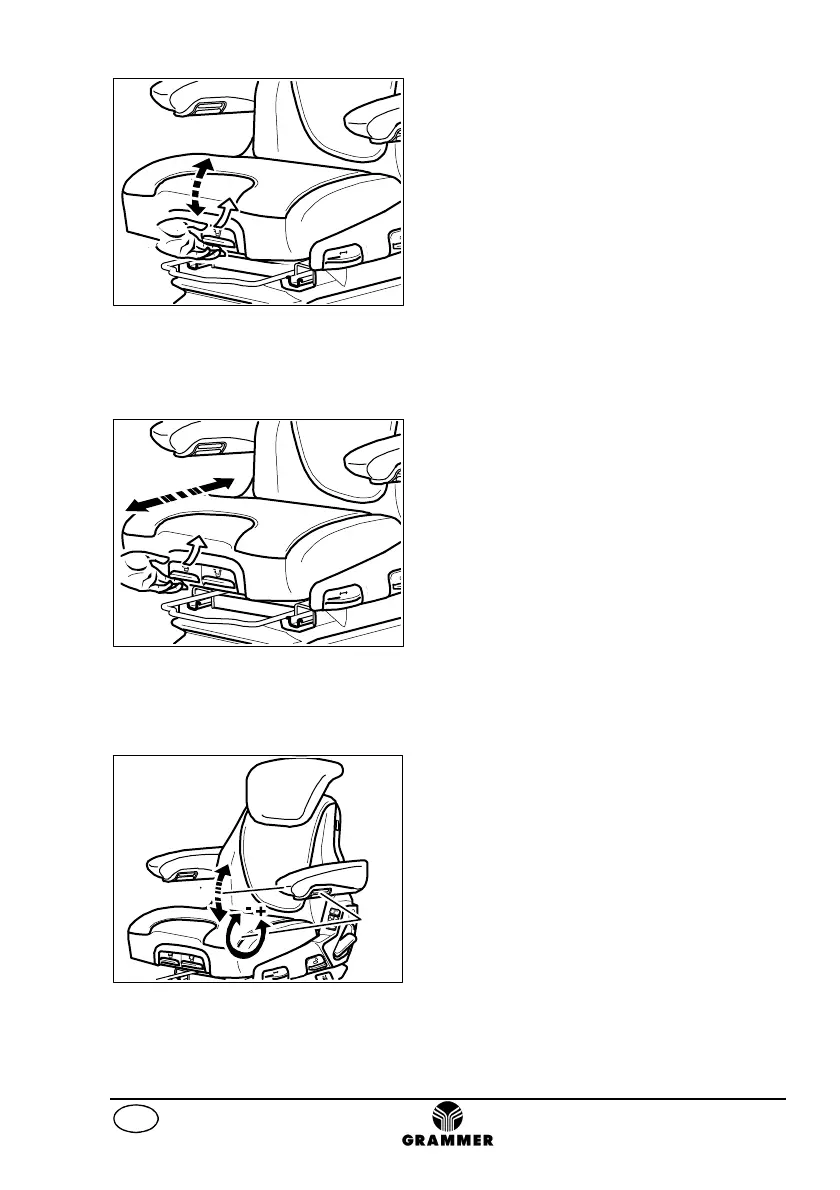 - +

GRAMMER