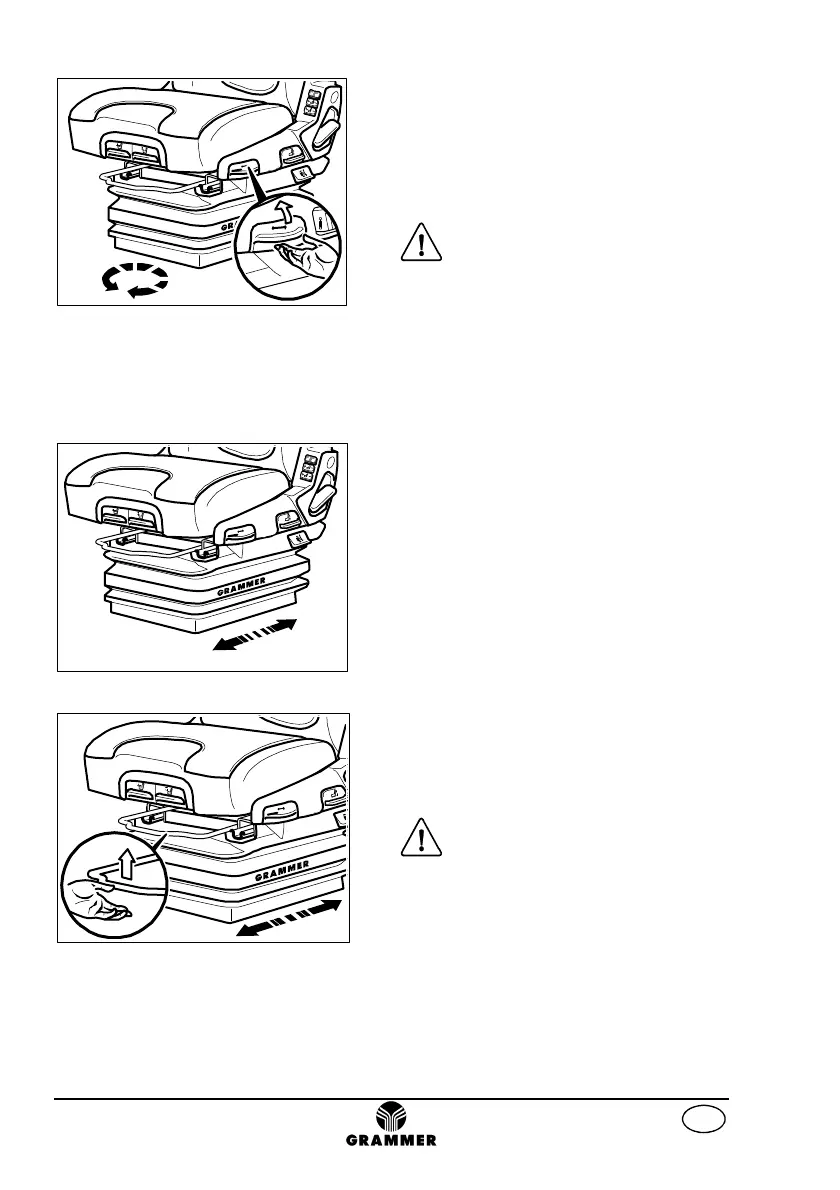 GRAMMER

GRAMMER

GRAMMER

GRAMMER