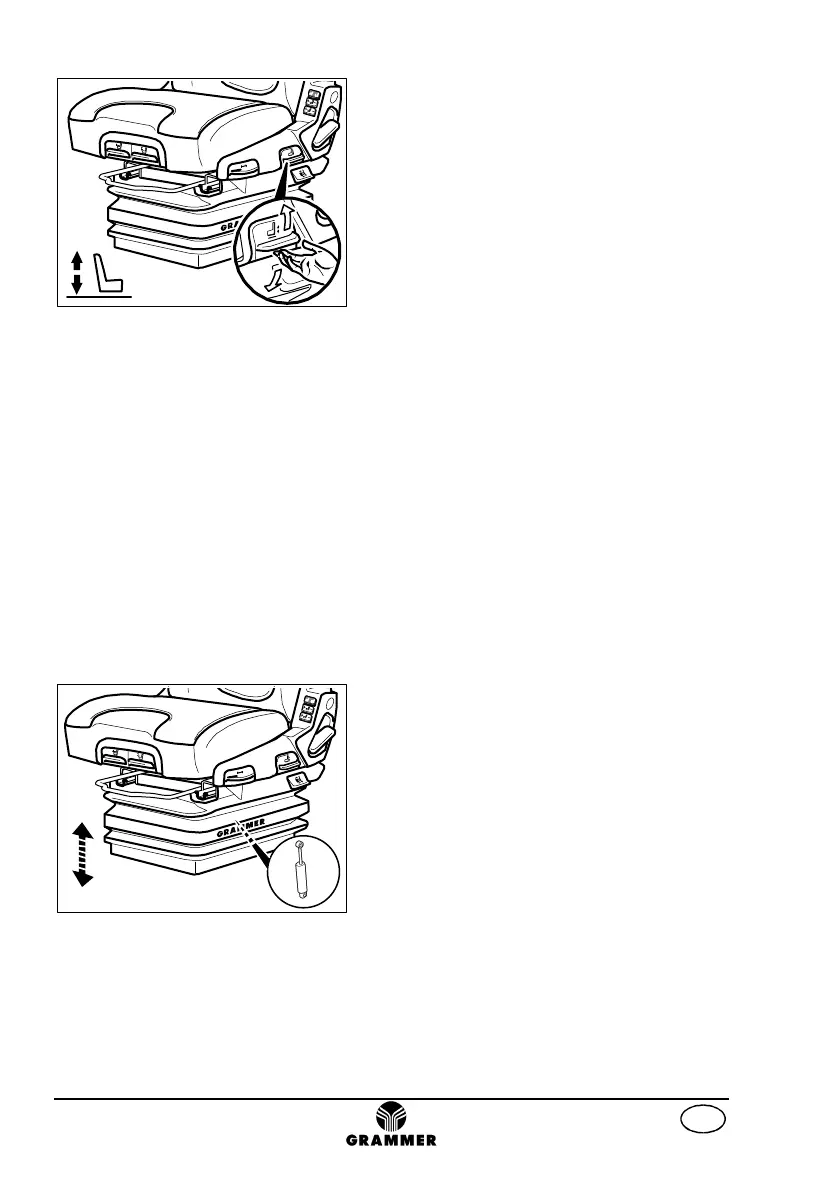 GRAMMER

GRAMMER

GRAMMER