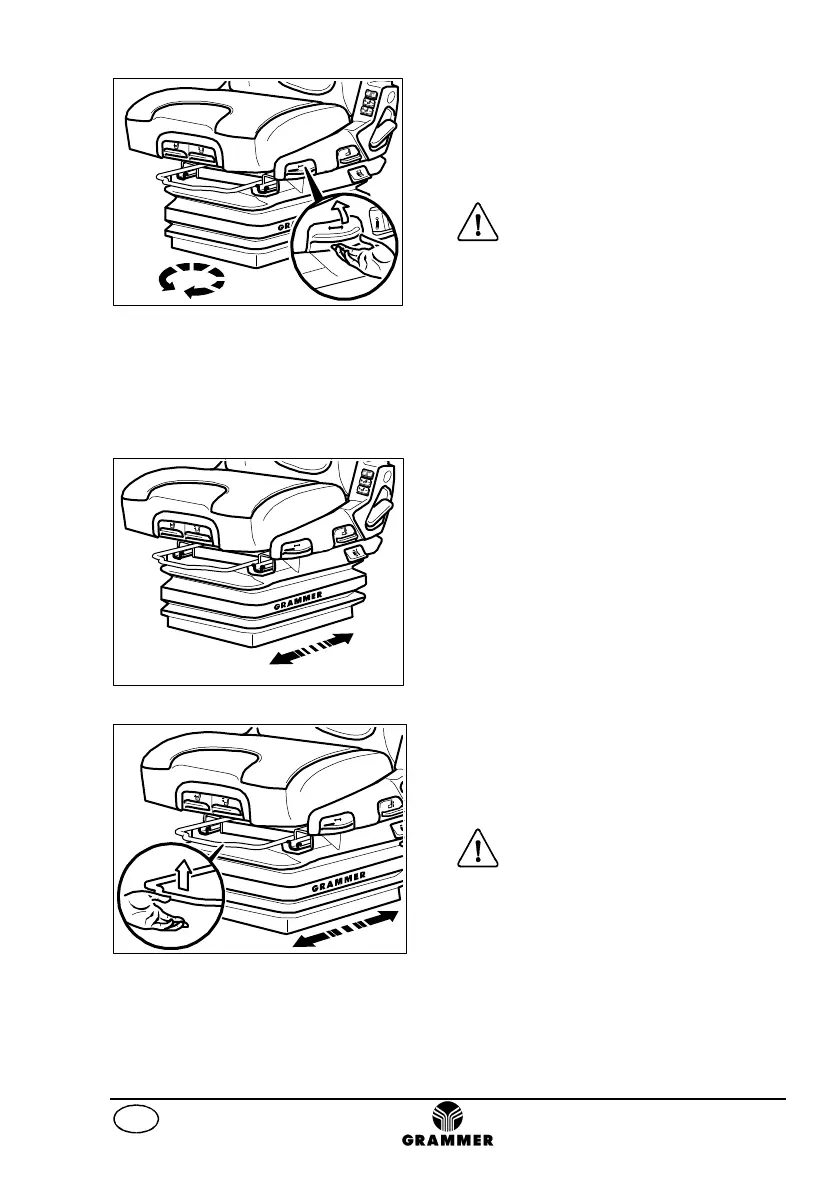 GRAMMER

GRAMMER

GRAMMER

GRAMMER