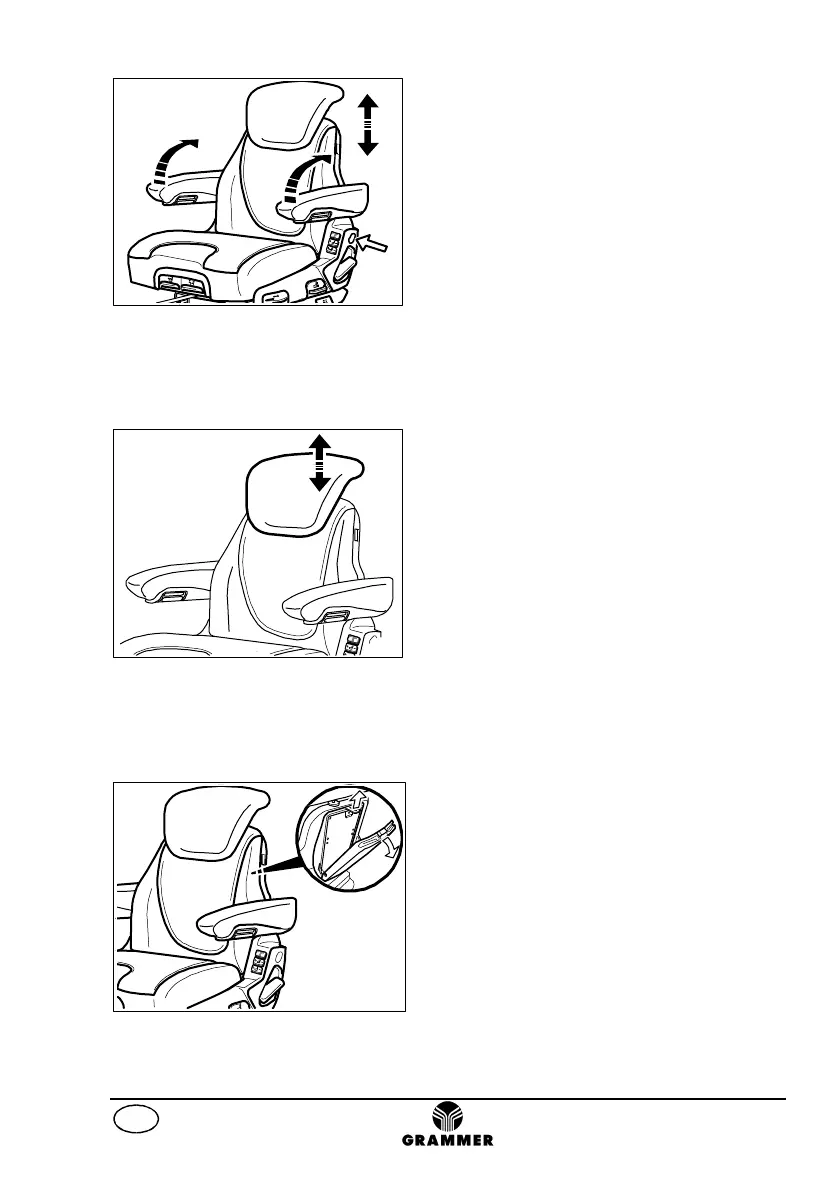 GRAMMER