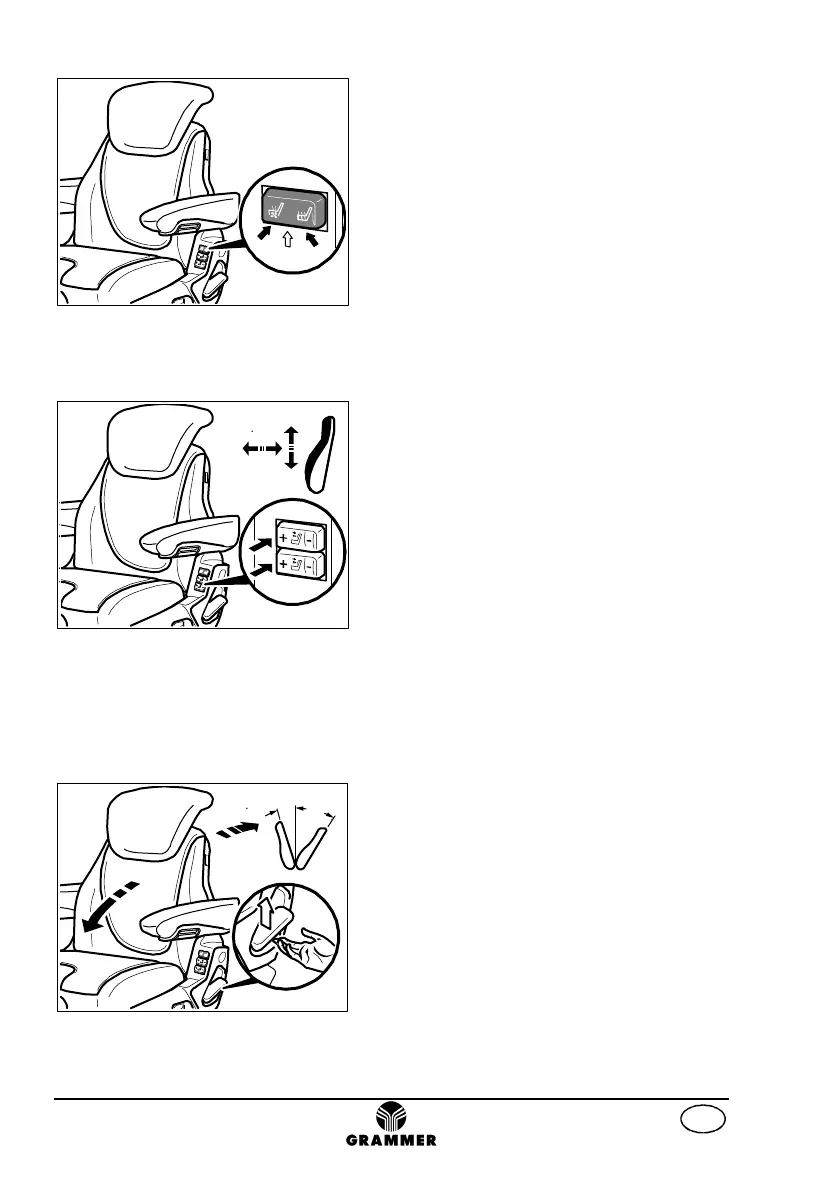 + -
+ -
GRAMMER