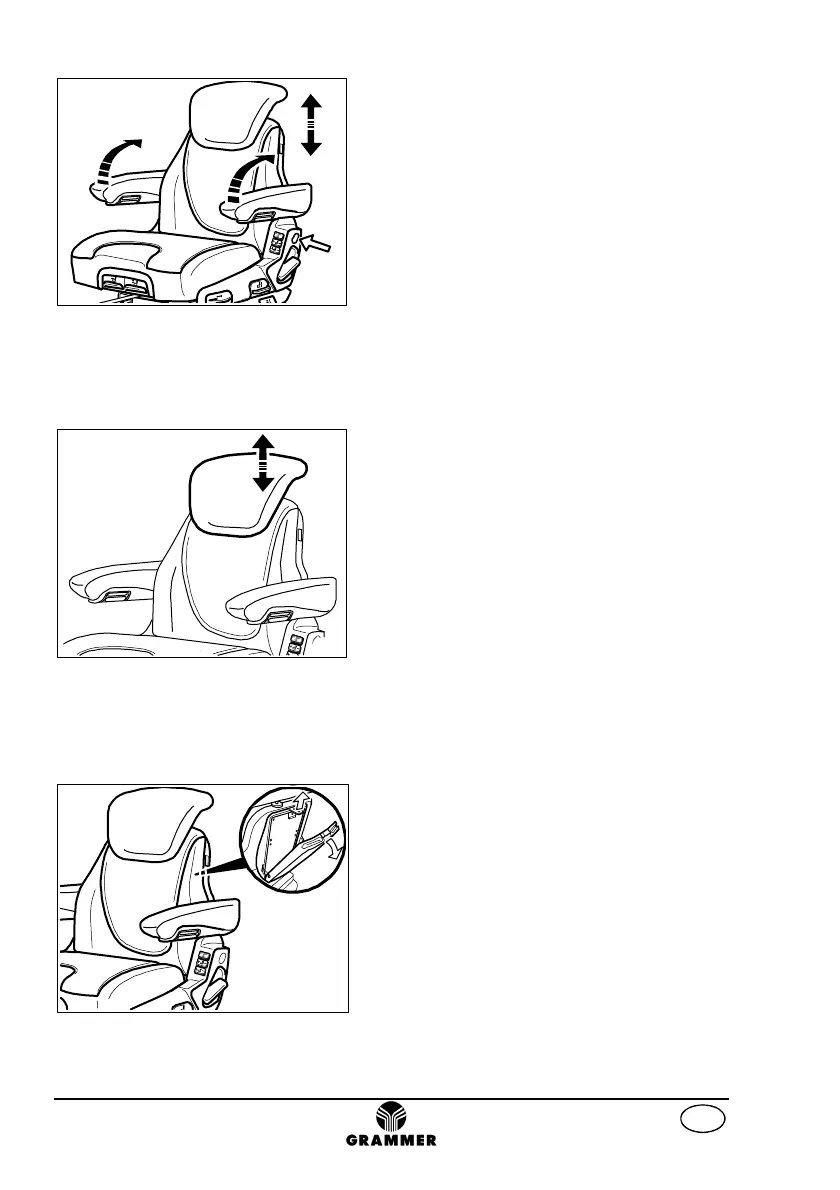 GRAMMER