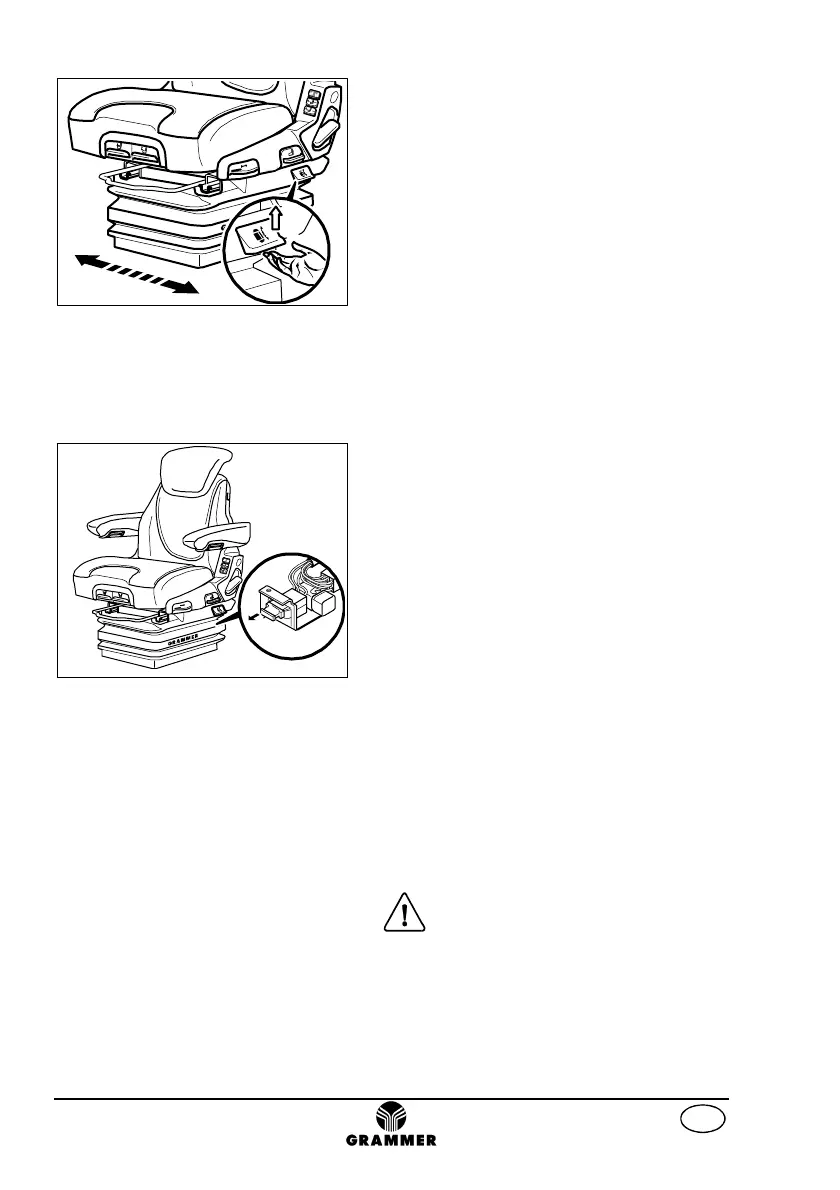 GRAMMER

GRAMMER