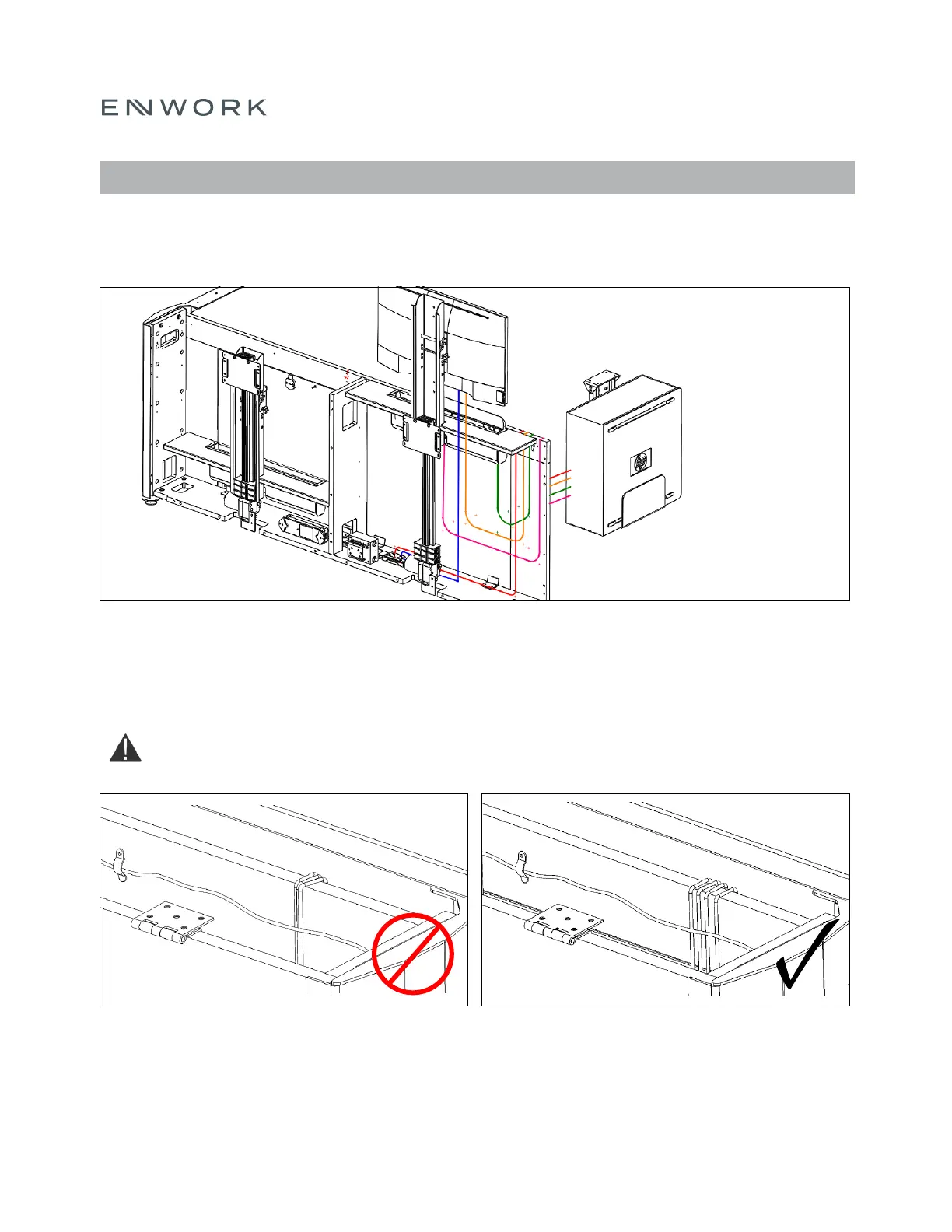 ENWORK