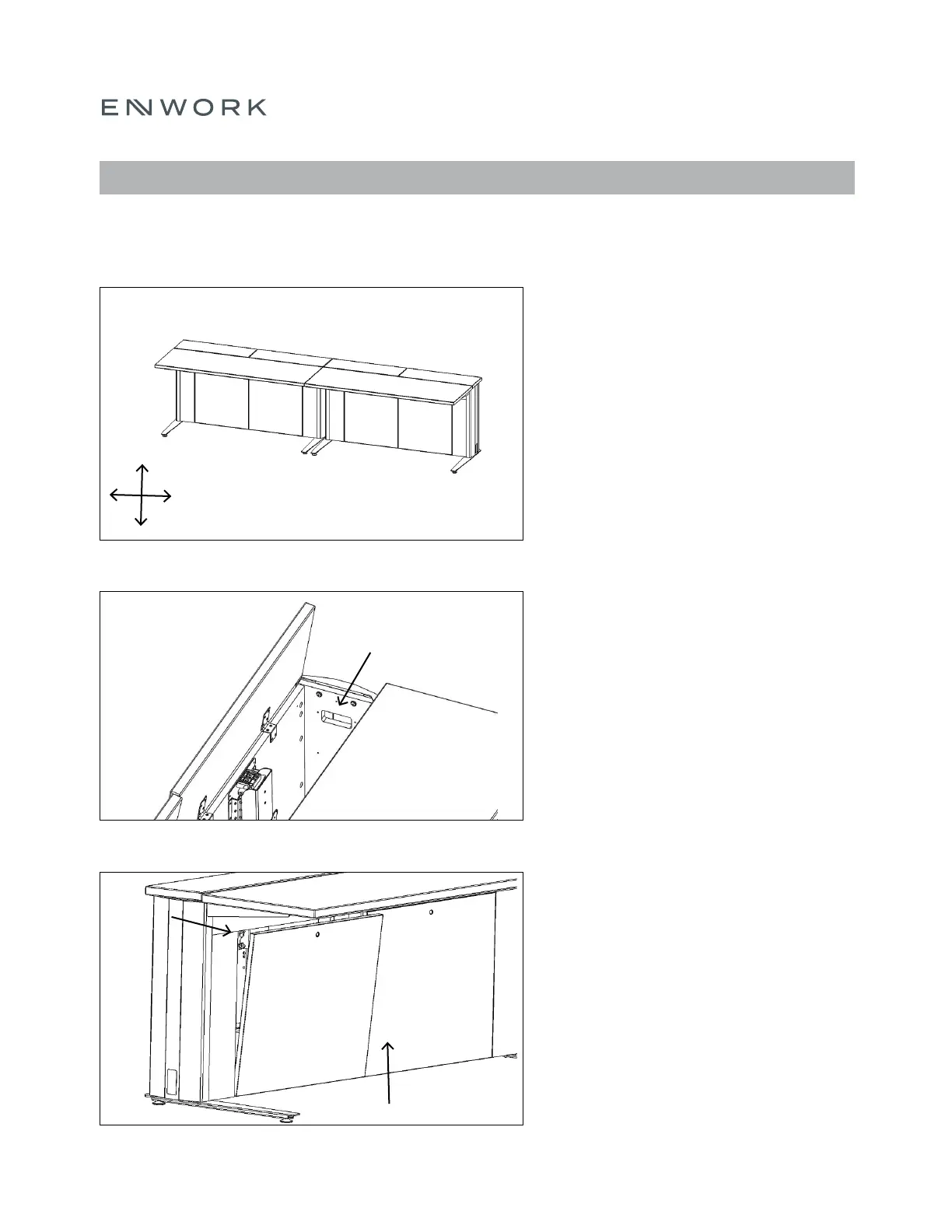 ENWORK