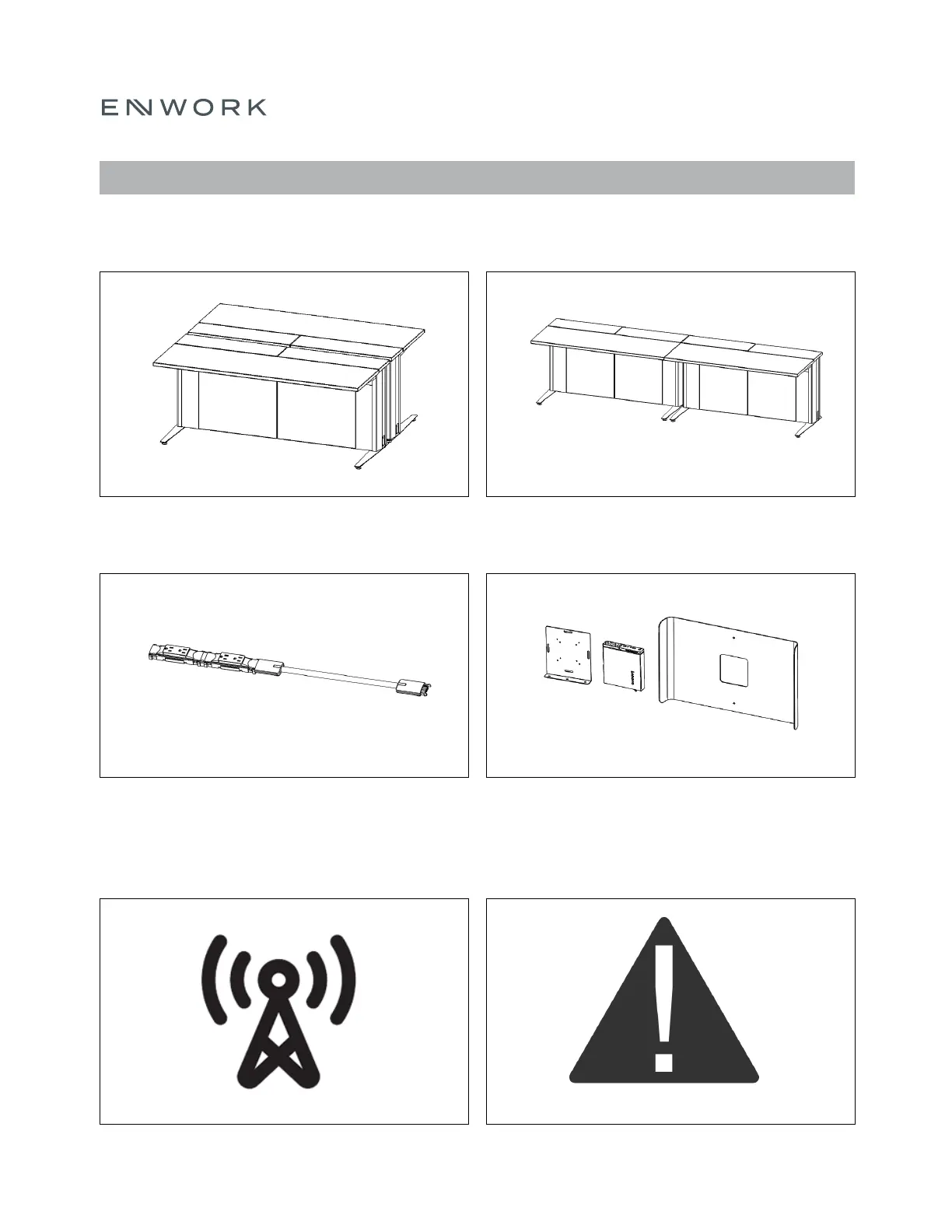 ENWORK