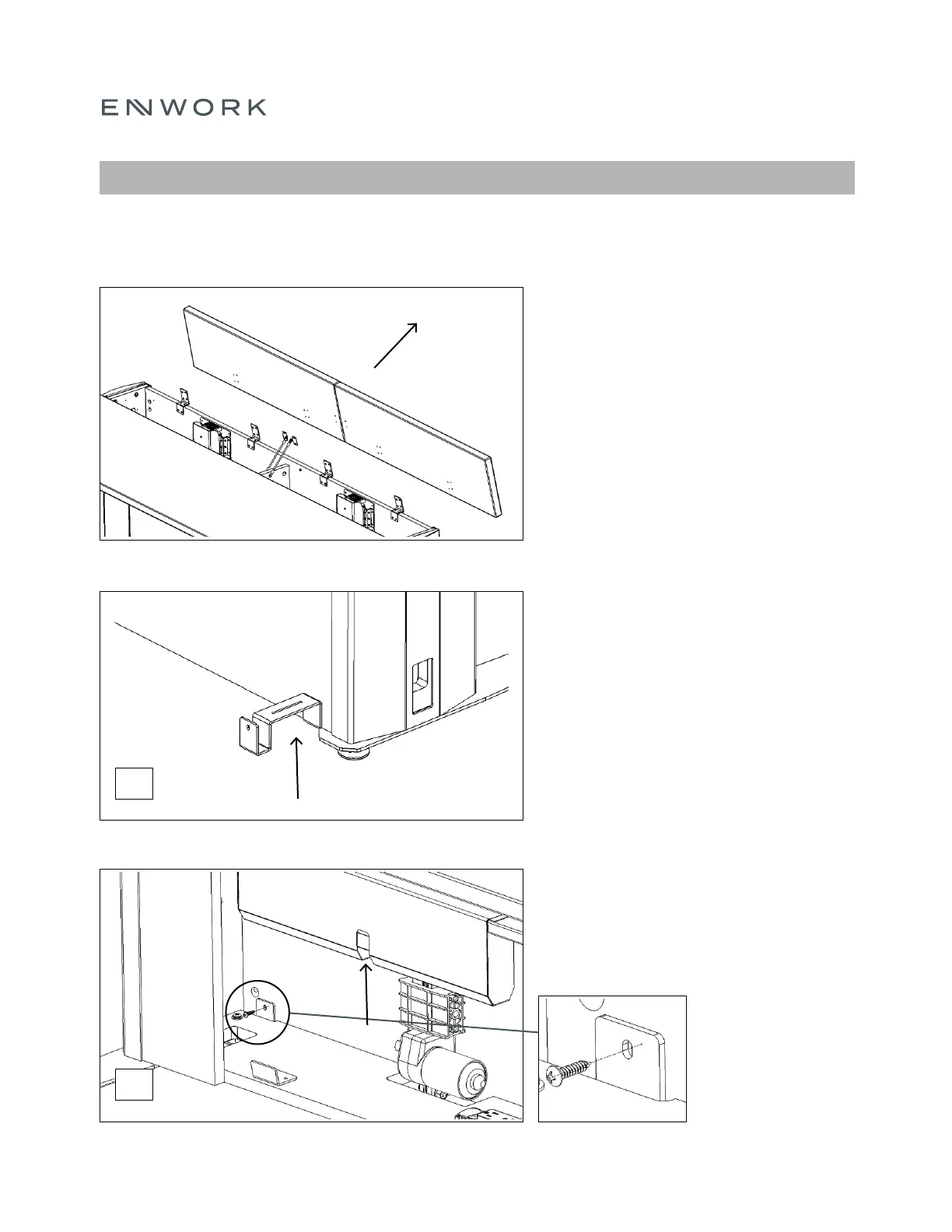 ENWORK