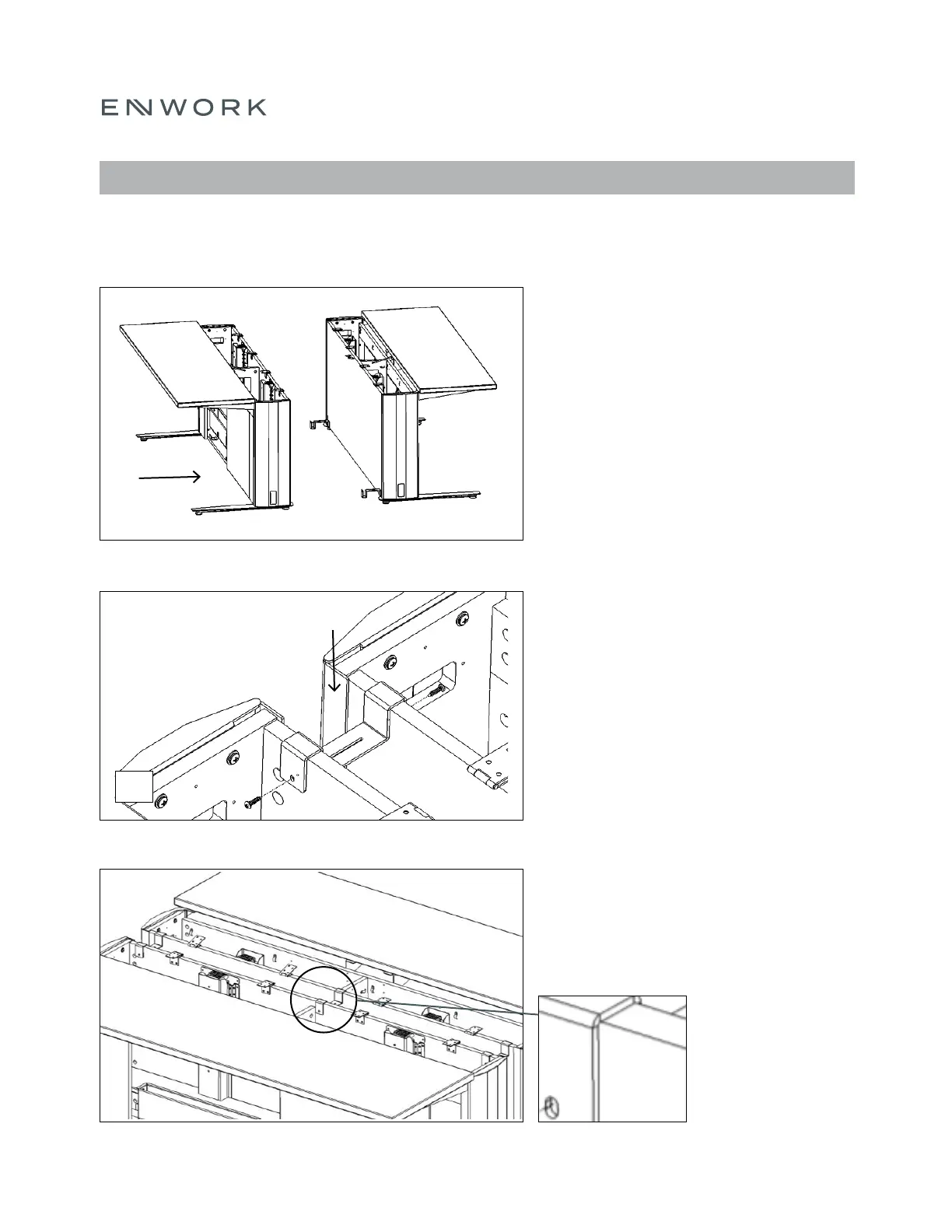 ENWORK