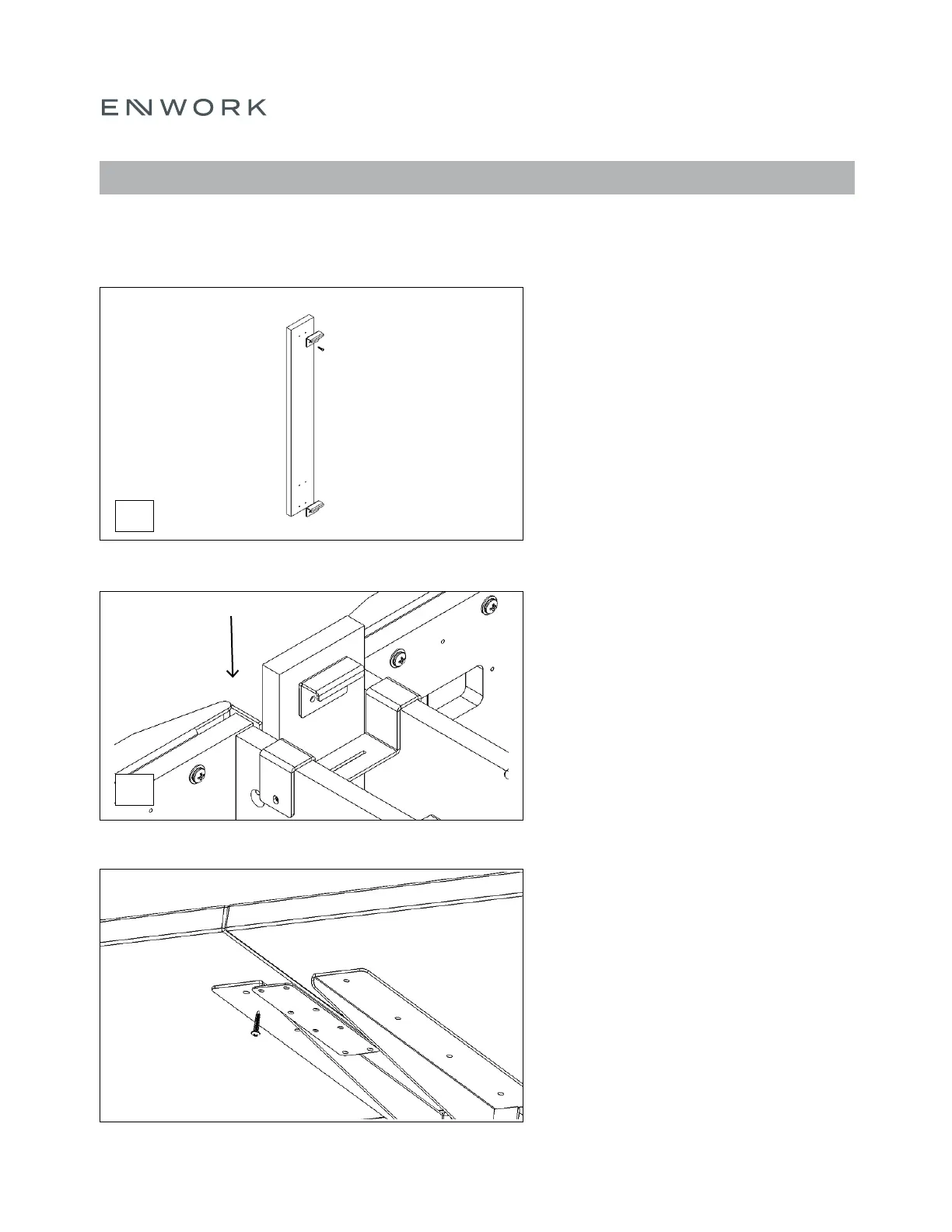 ENWORK