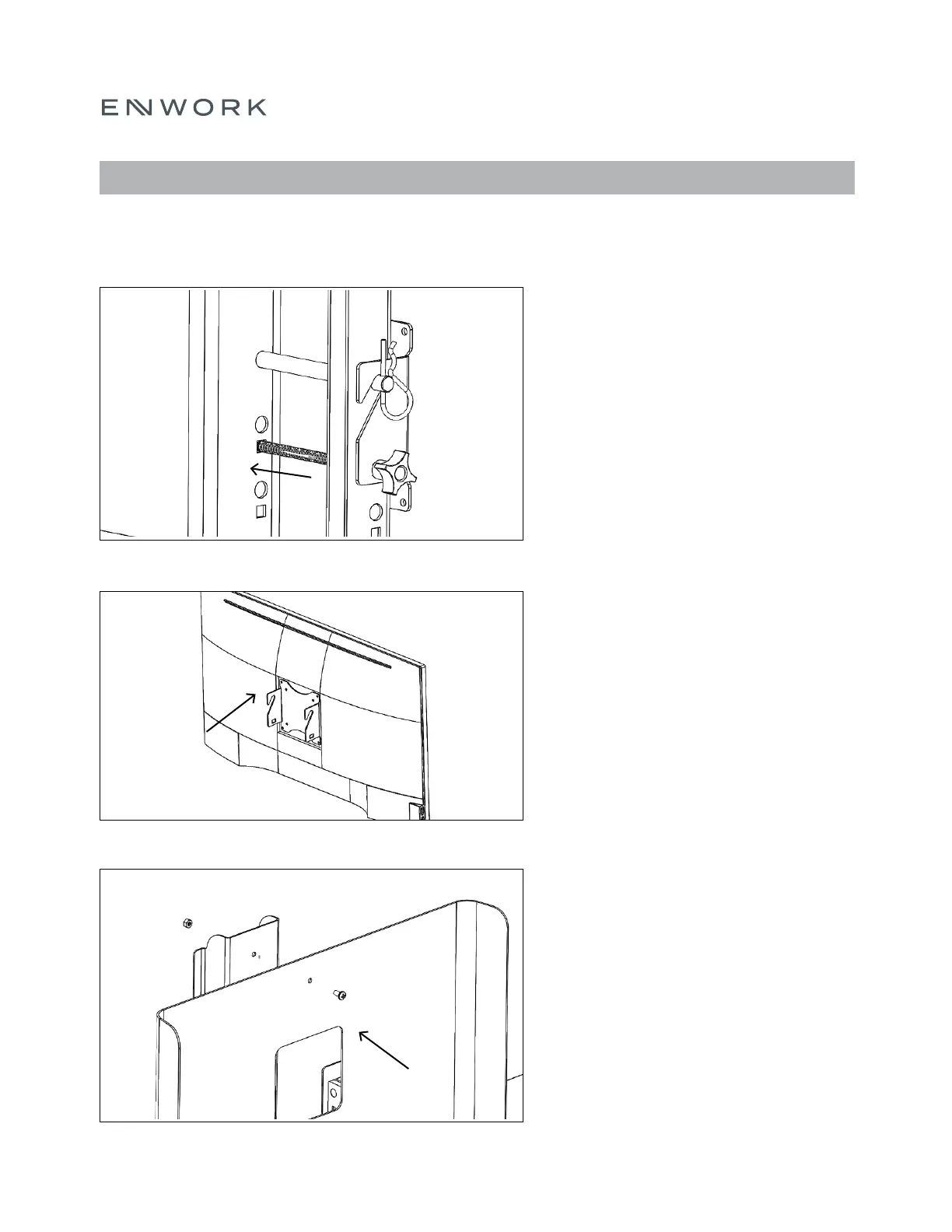 ENWORK