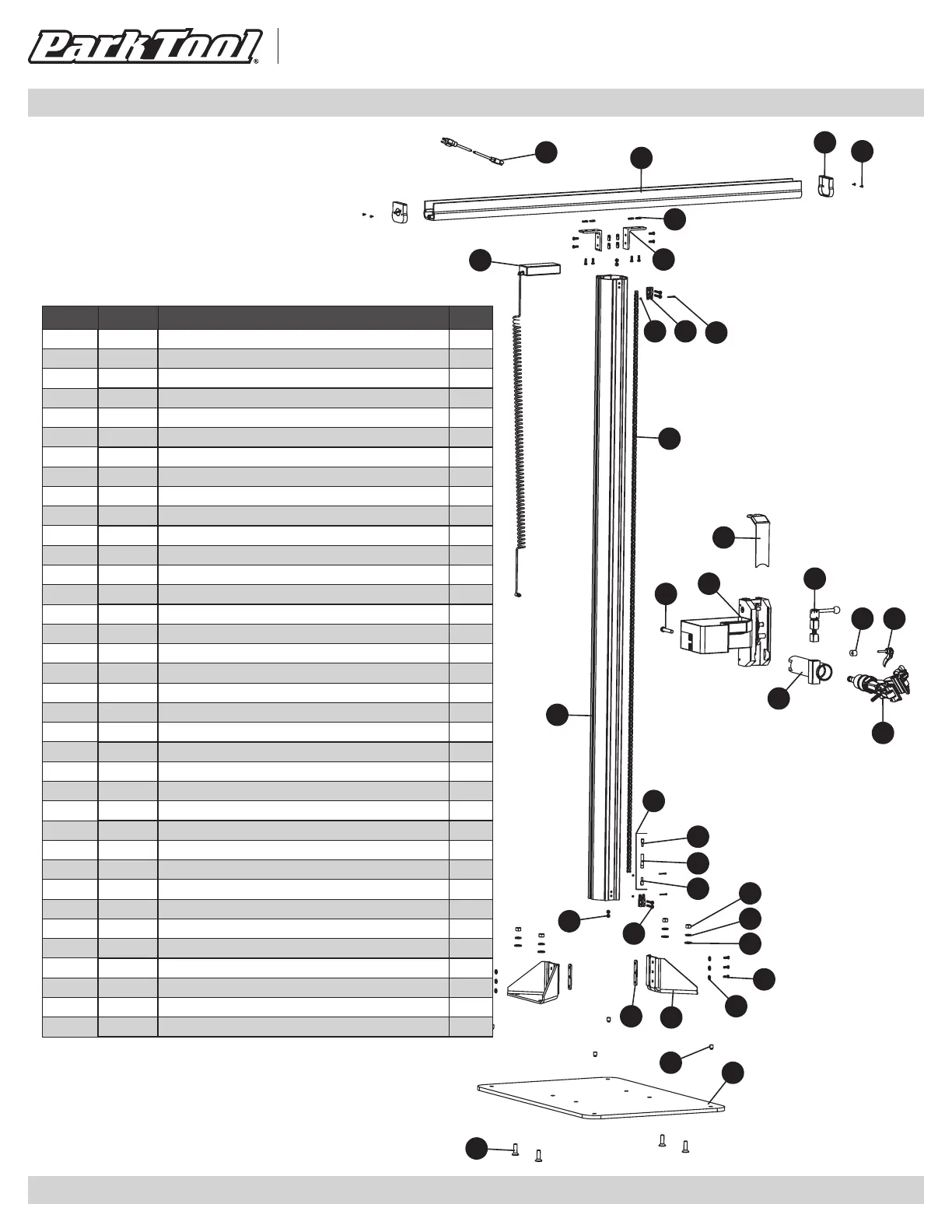 Park Tool®