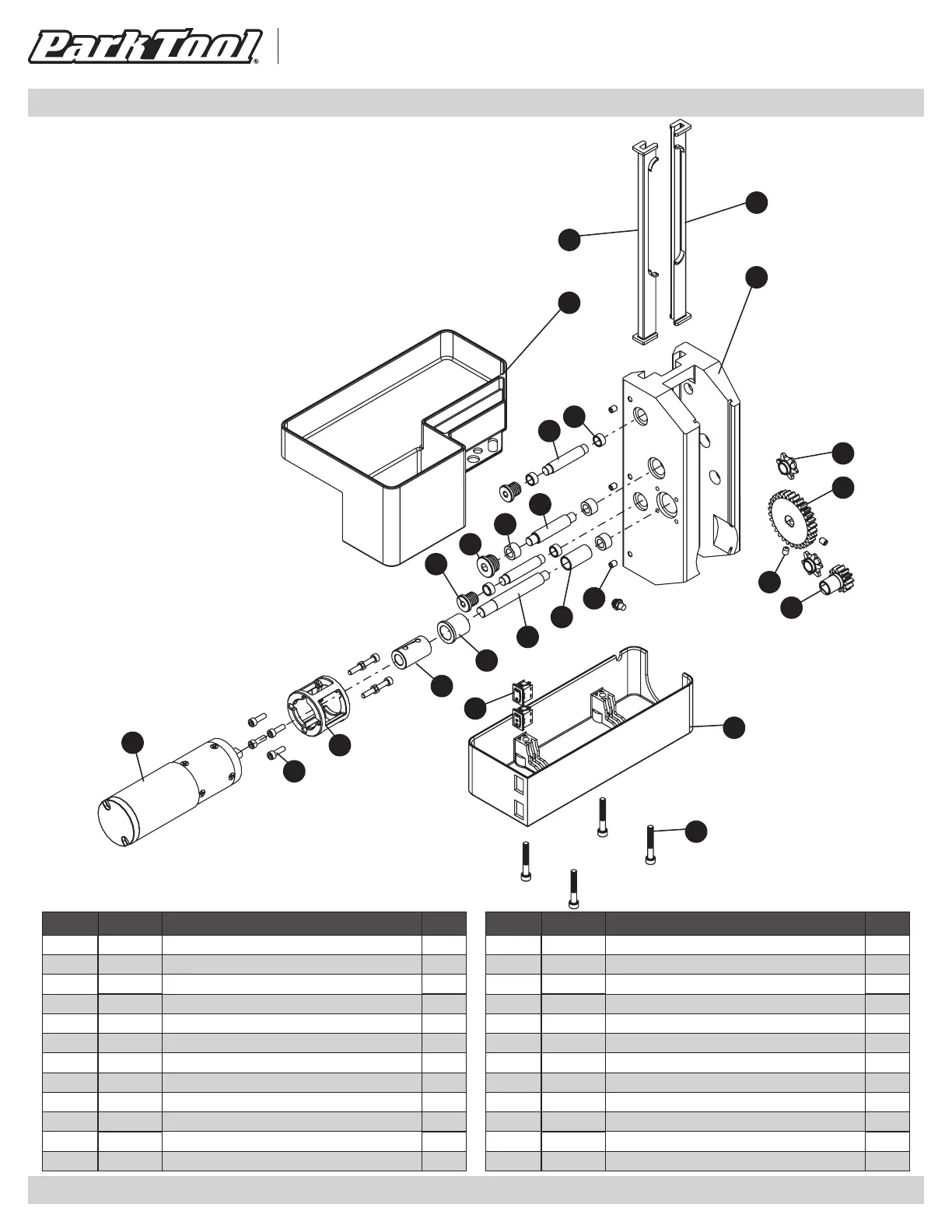 Park Tool®