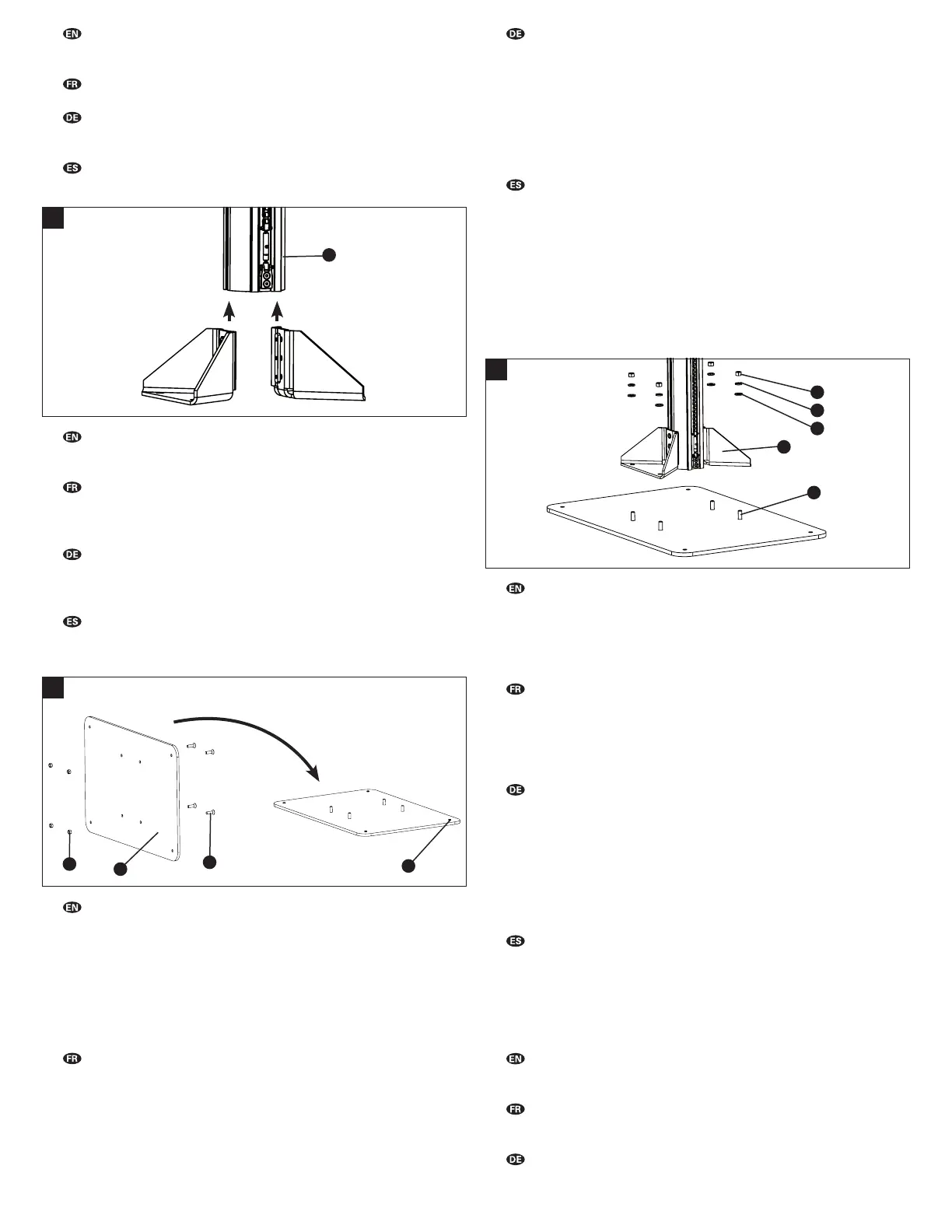 EN

FR

DE

ES

EN

FR

DE

ES

EN

FR

DE

ES

EN

FR

DE

ES

EN

FR

DE