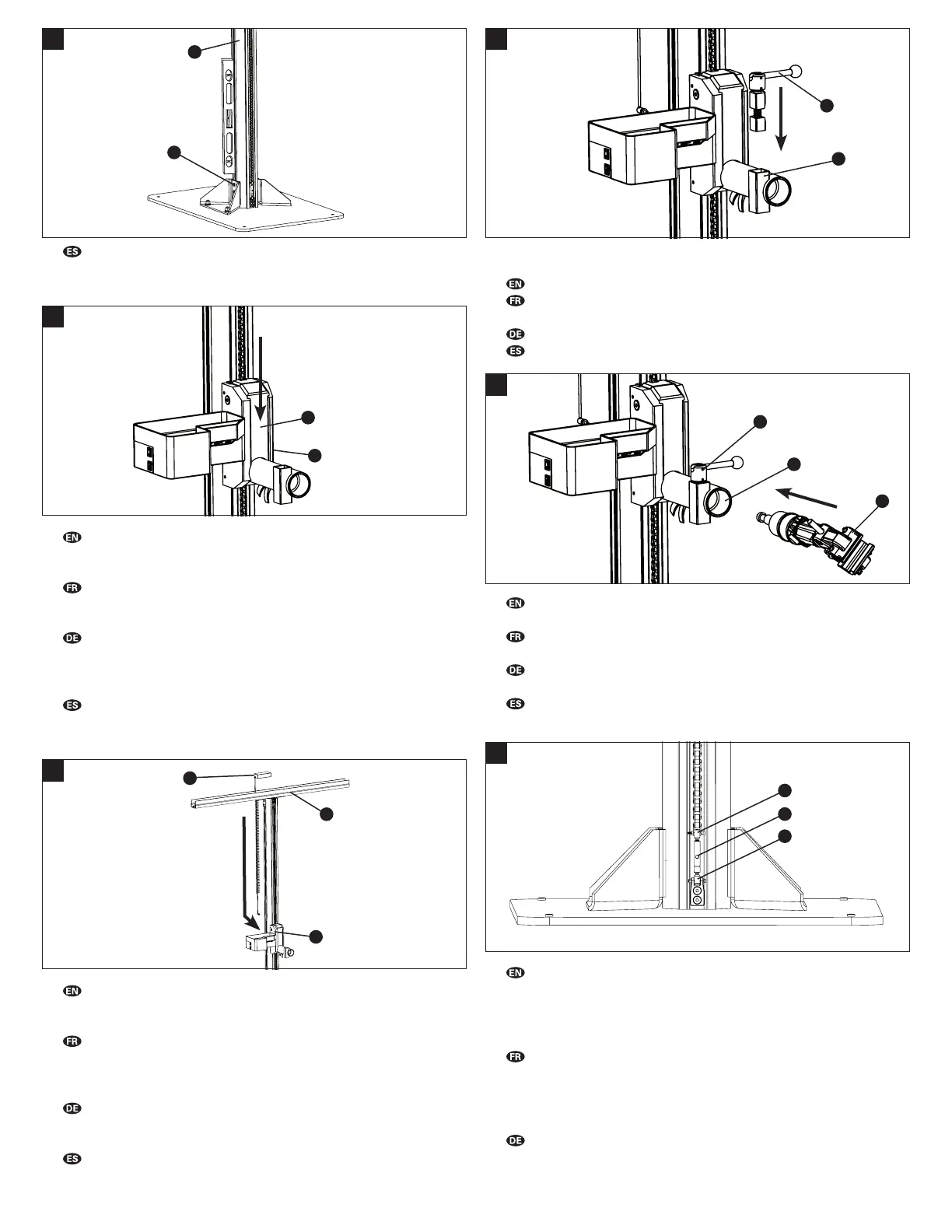 ES

EN
FR
DE
ES

EN

FR

DE

ES

EN
FR
DE
ES

EN

FR

DE

ES

EN

FR

DE