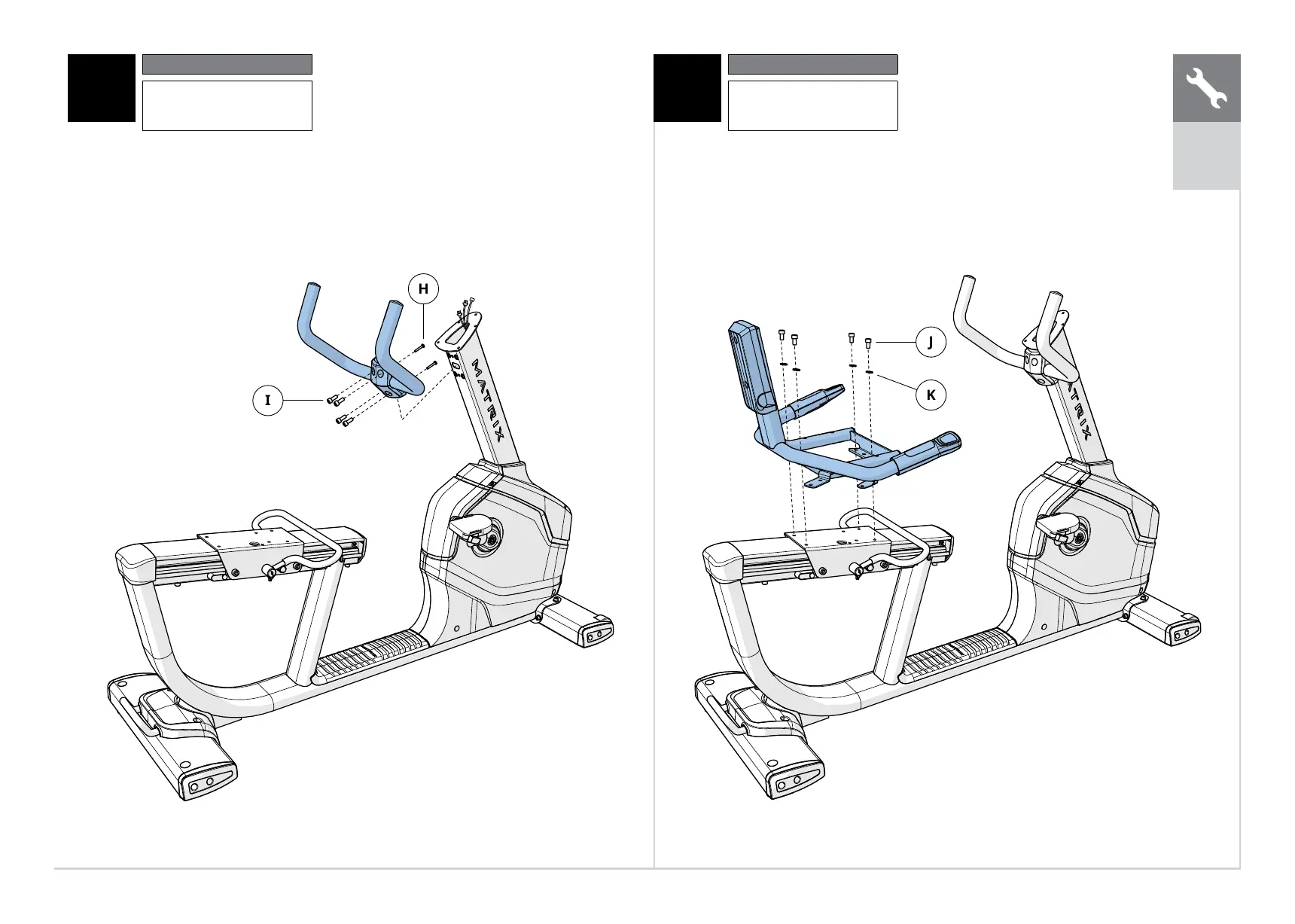 H

I

MATRIX

J

K

MATRIX