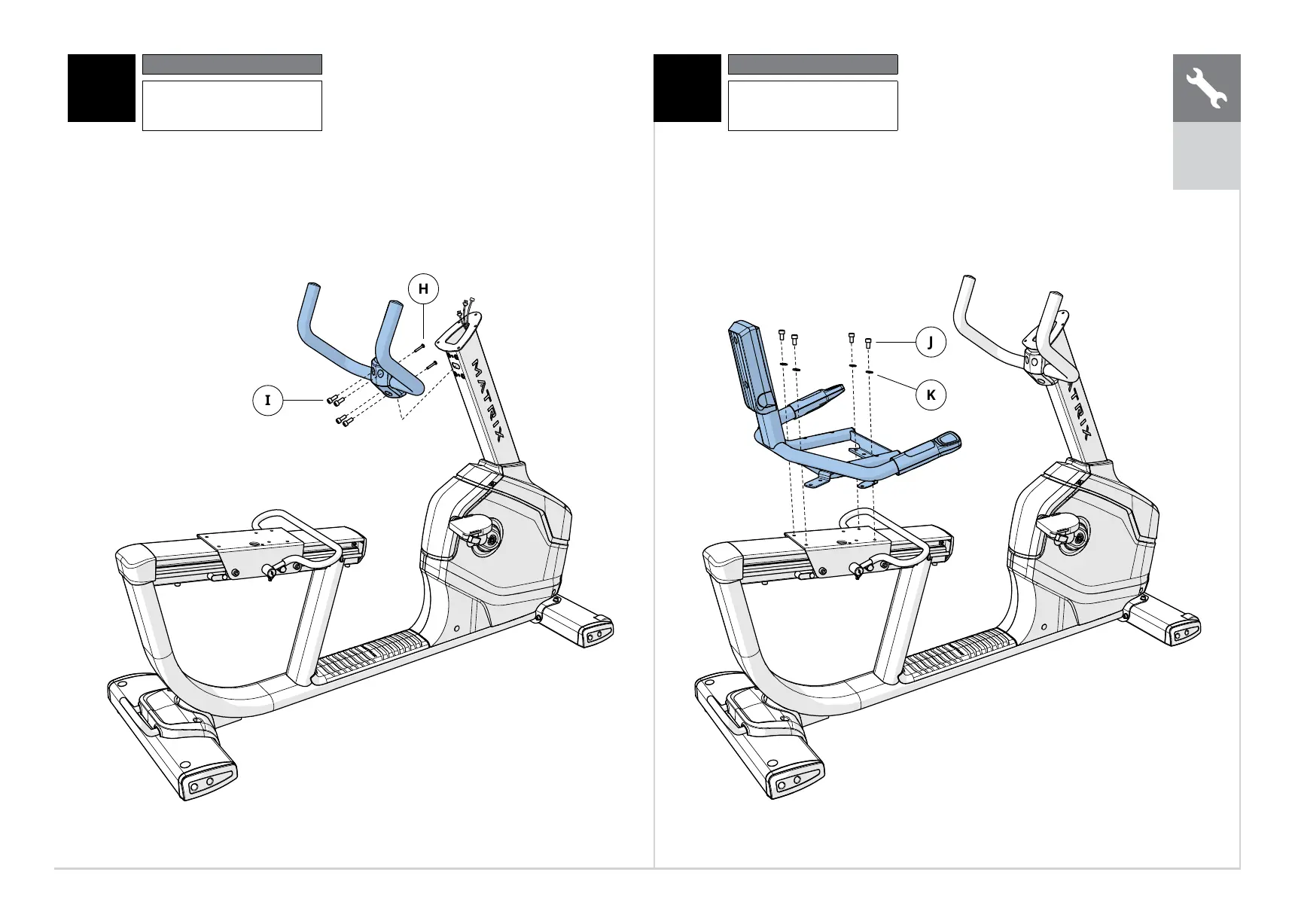 H

I

MATRIX

J

K

MATRIX