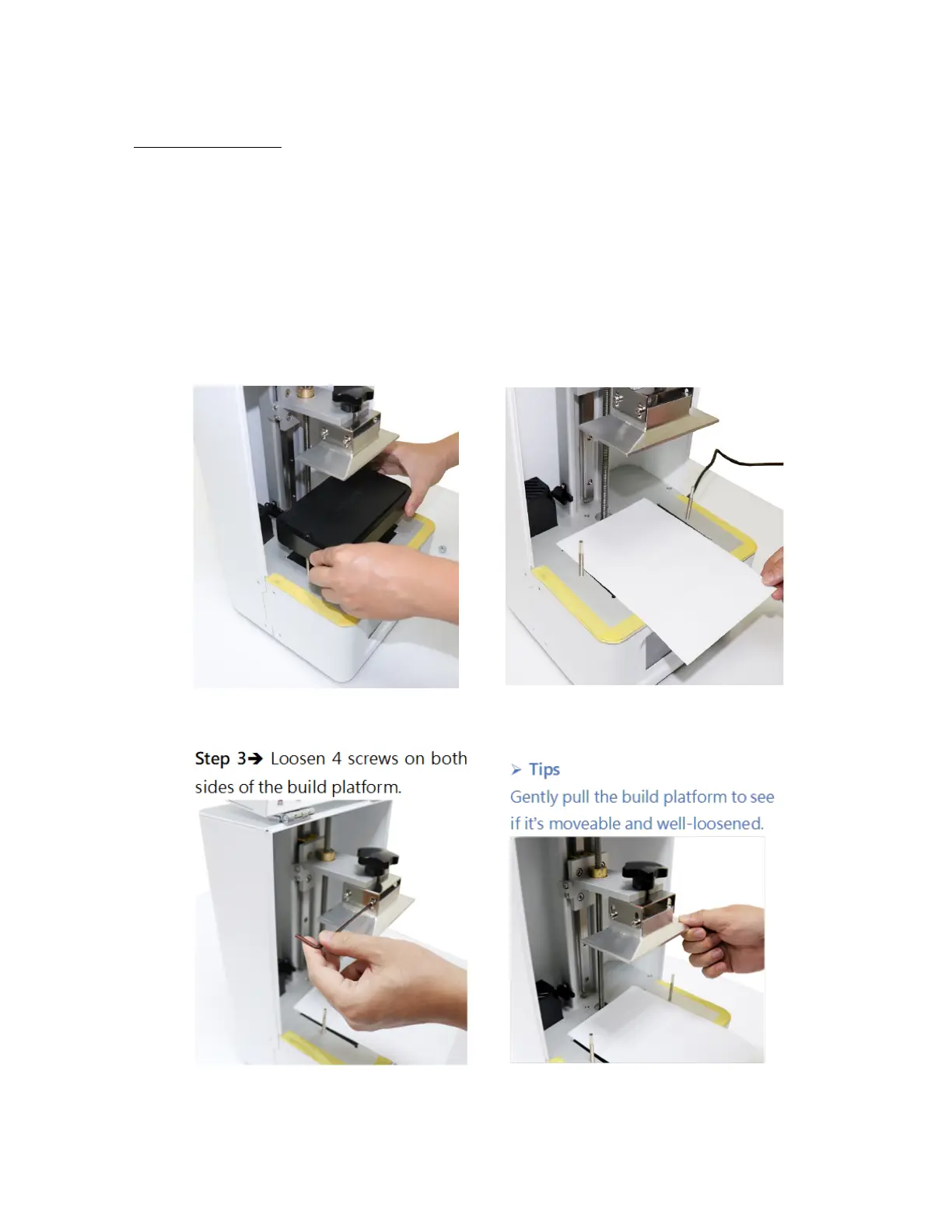 **Step 3➔** Loosen 4 screws on both sides of the build platform.

➢ **Tips**

Gently pull the build platform to see if it's moveable and well-loosened.