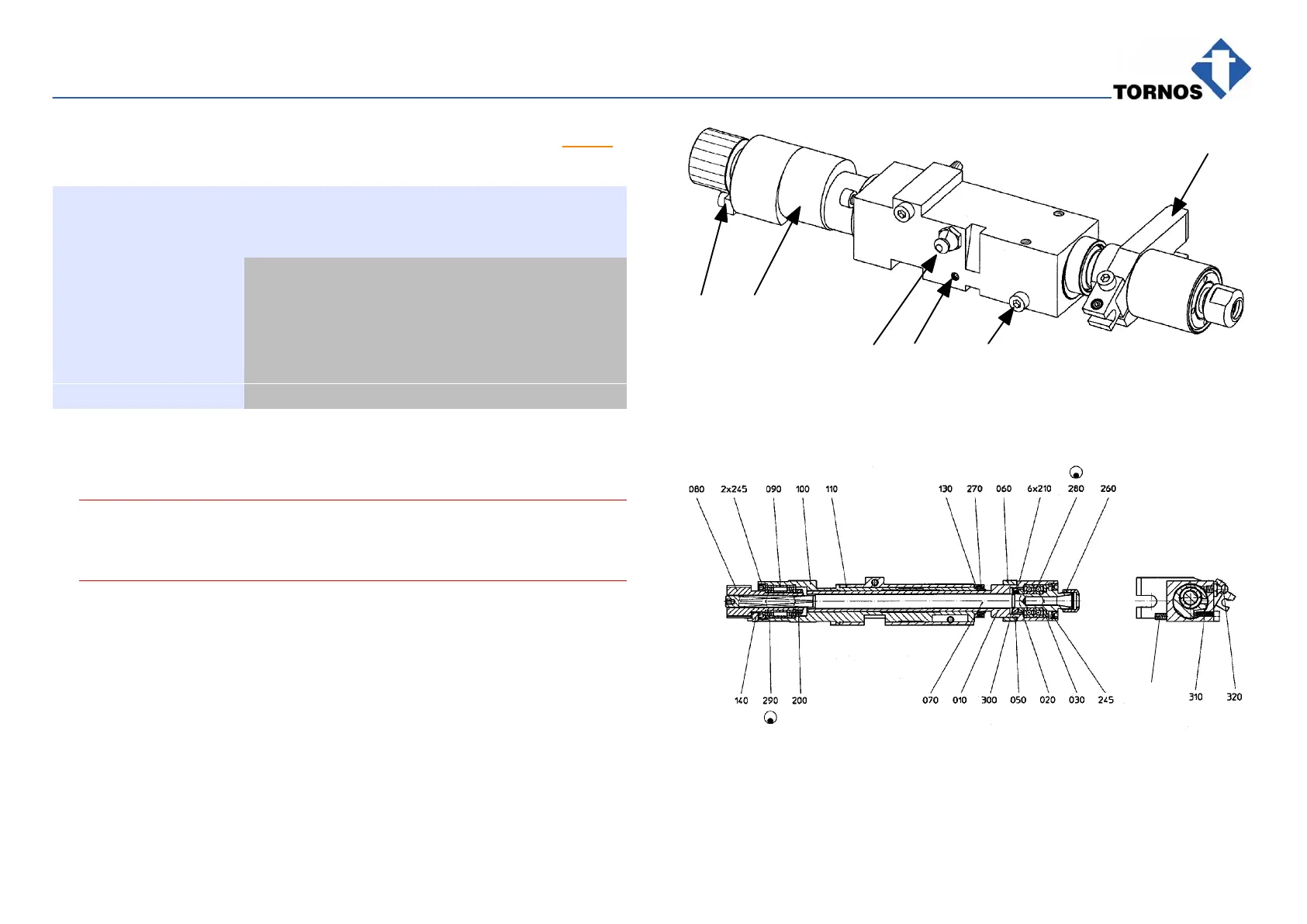 TORNOS

080 2x245 090 100 110 130 270 060 6x210 280 260

140 290 200 070 010 300 050 020 030 245 310 320