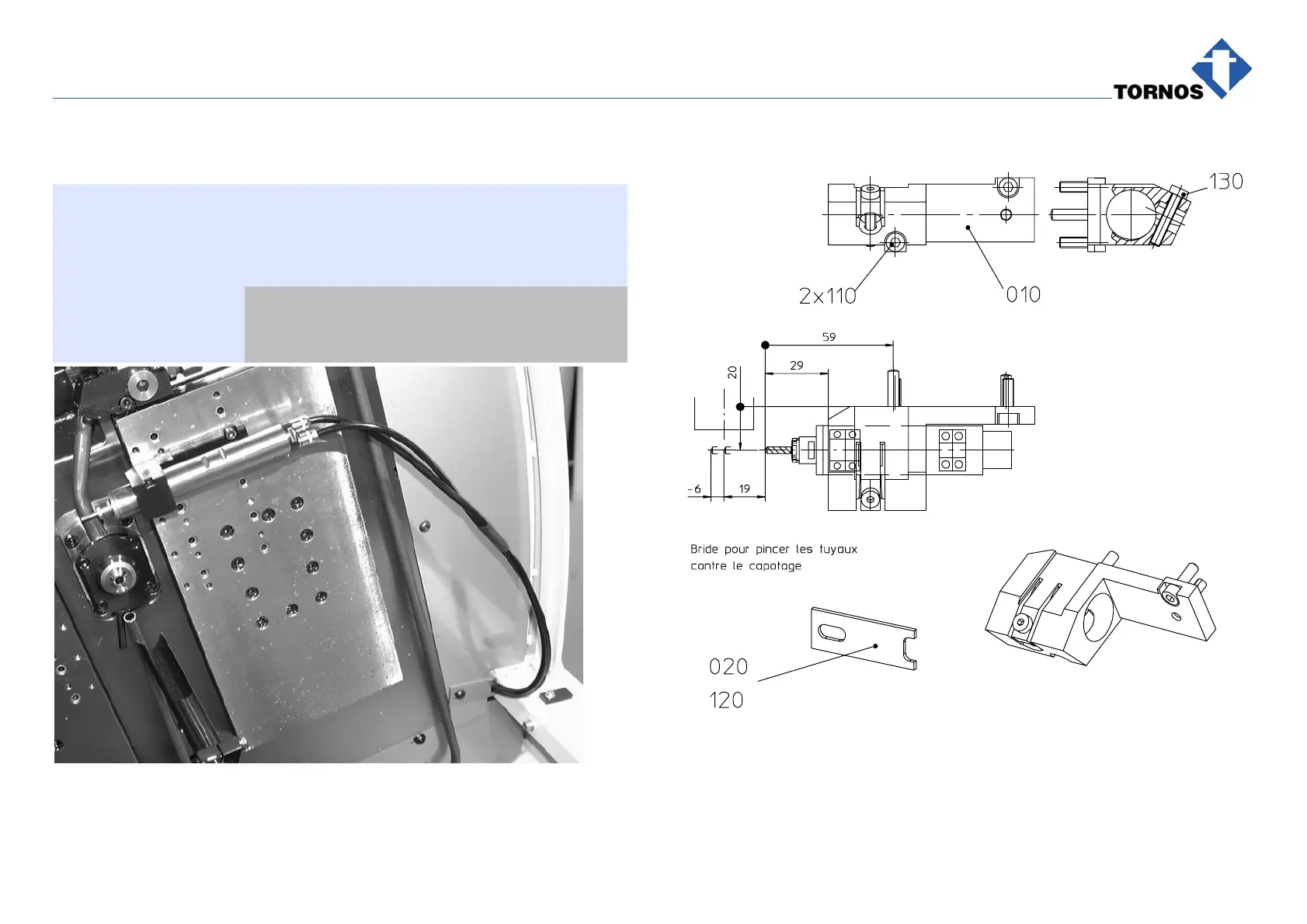 TORNOS

130

2x110

010

59

29

20

-6

19

Bride pour pincer les tuyaux contre le capotage

020

120