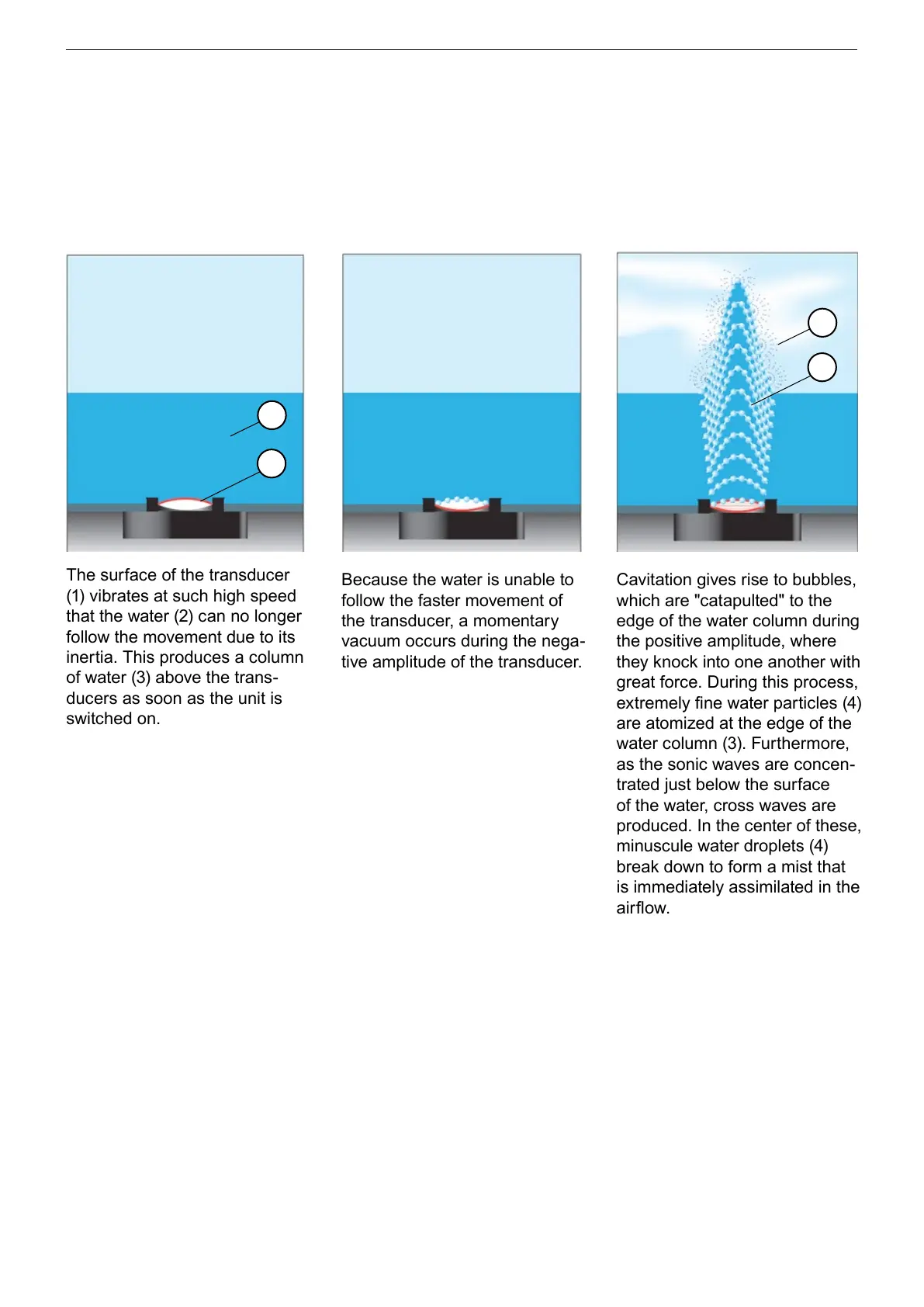 The surface of the transducer (1) vibrates at such high speed that the water (2) can no longer follow the movement due to its inertia. This produces a column of water (3) above the transducers as soon as the unit is switched on.

Because the water is unable to follow the faster movement of the transducer, a momentary vacuum occurs during the negative amplitude of the transducer.

Cavitation gives rise to bubbles, which are "catapulted" to the edge of the water column during the positive amplitude, where they knock into one another with great force. During this process, extremely fine water particles (4) are atomized at the edge of the water column (3). Furthermore, as the sonic waves are concentrated just below the surface of the water, cross waves are produced. In the center of these, minuscule water droplets (4) break down to form a mist that is immediately assimilated in the airflow.