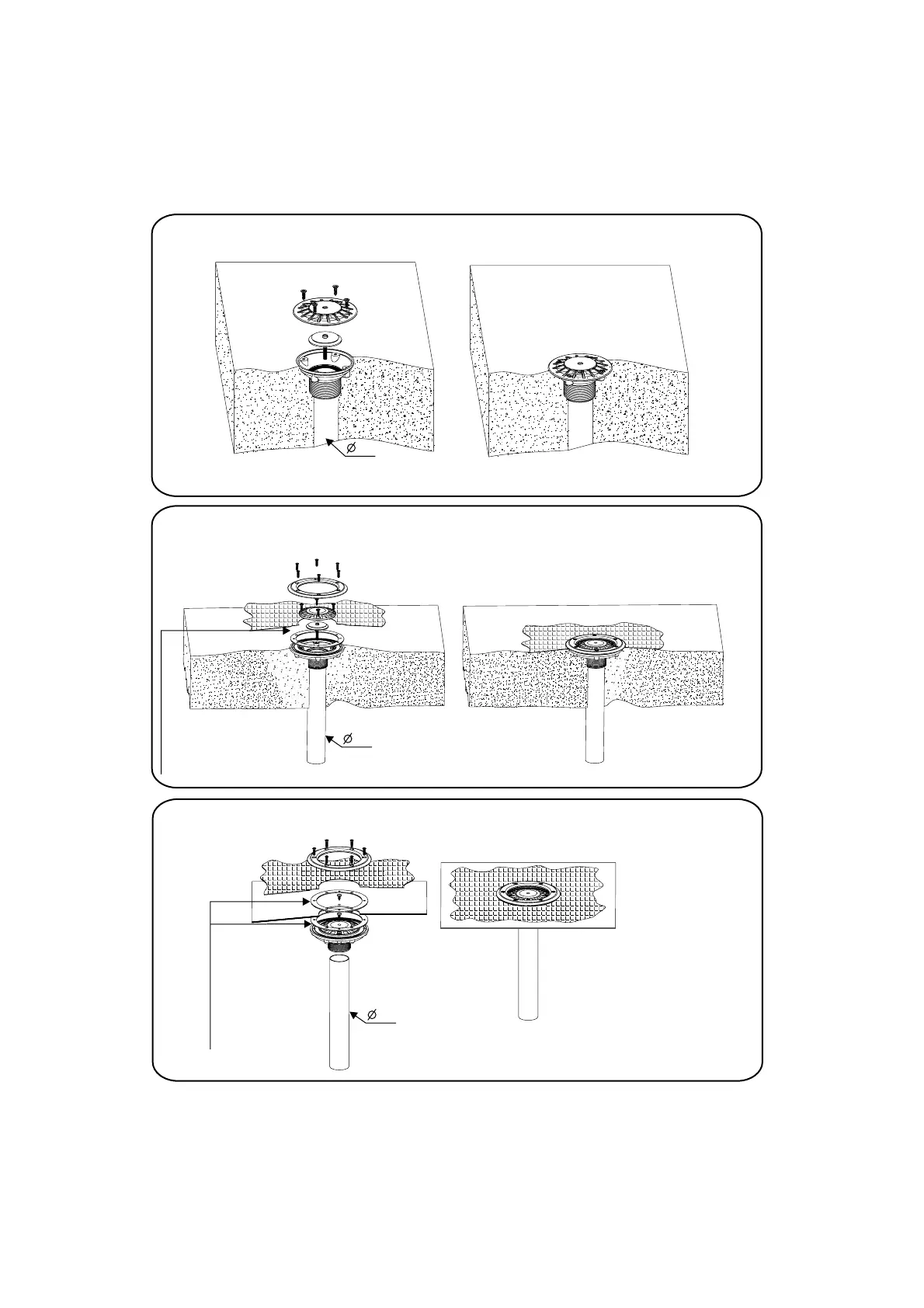 Ø

Ø

Ø