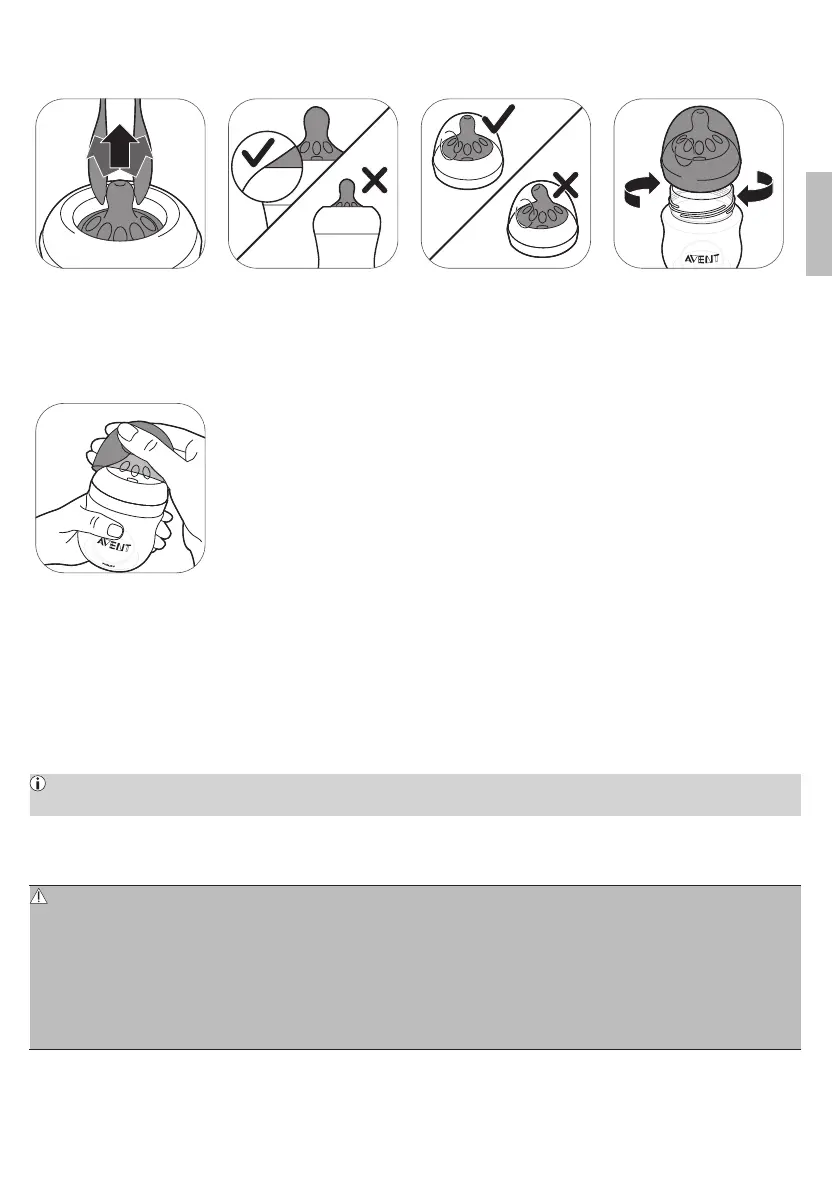 AVENT

AVENT