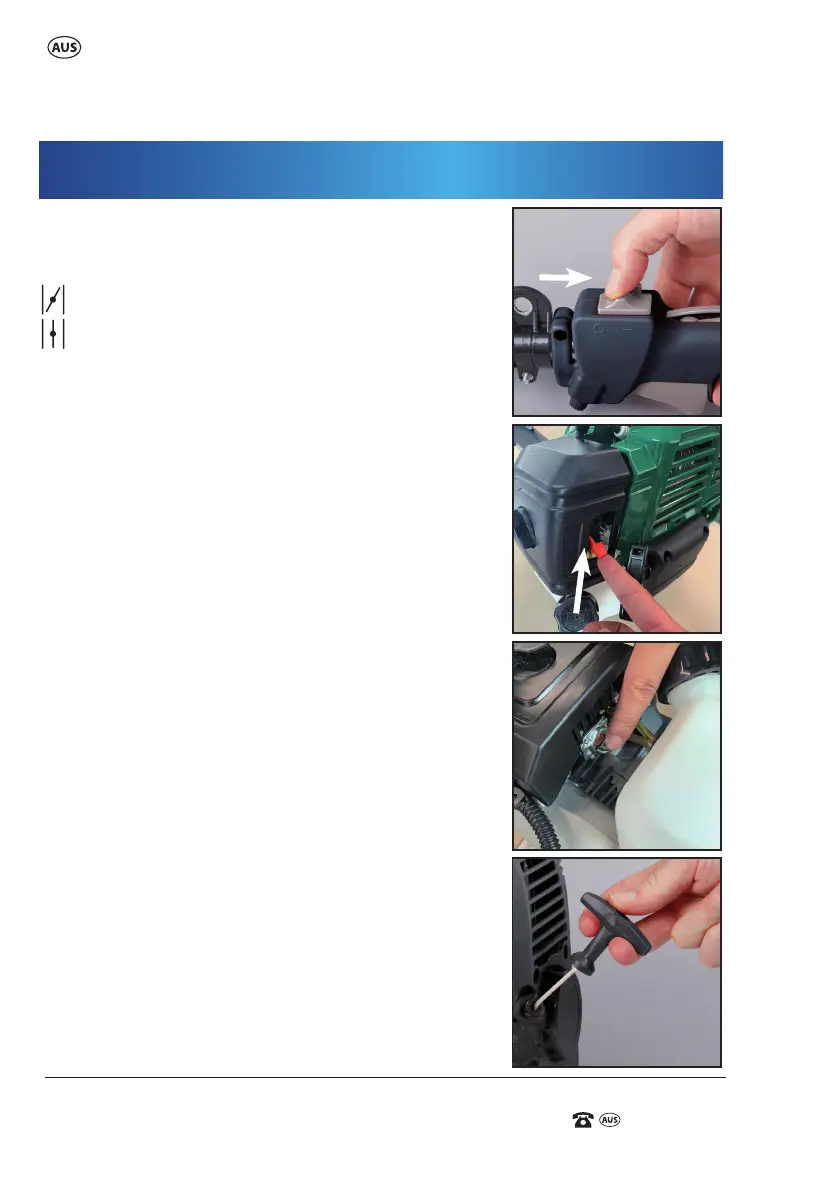 AUS

AUS