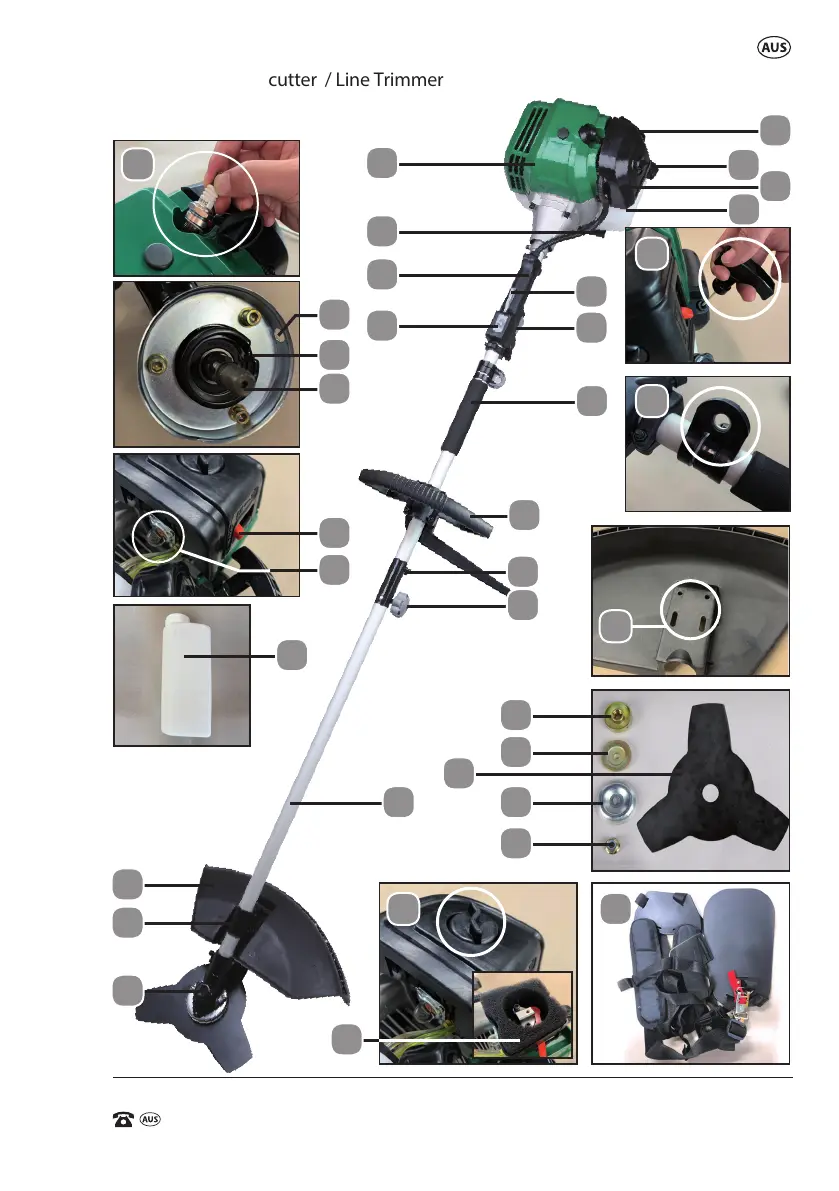 AUS

cutter / Line Trimmer

AUS