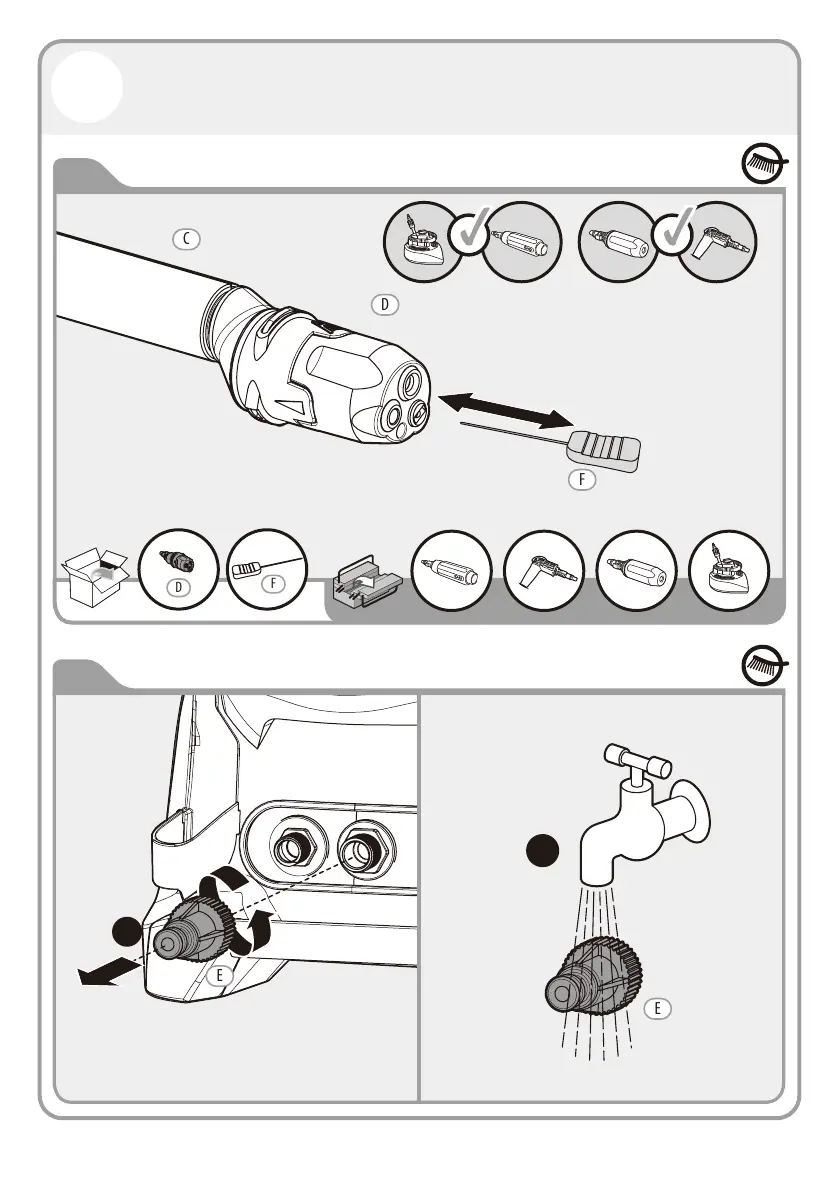 C

D

F

D

F

E

E