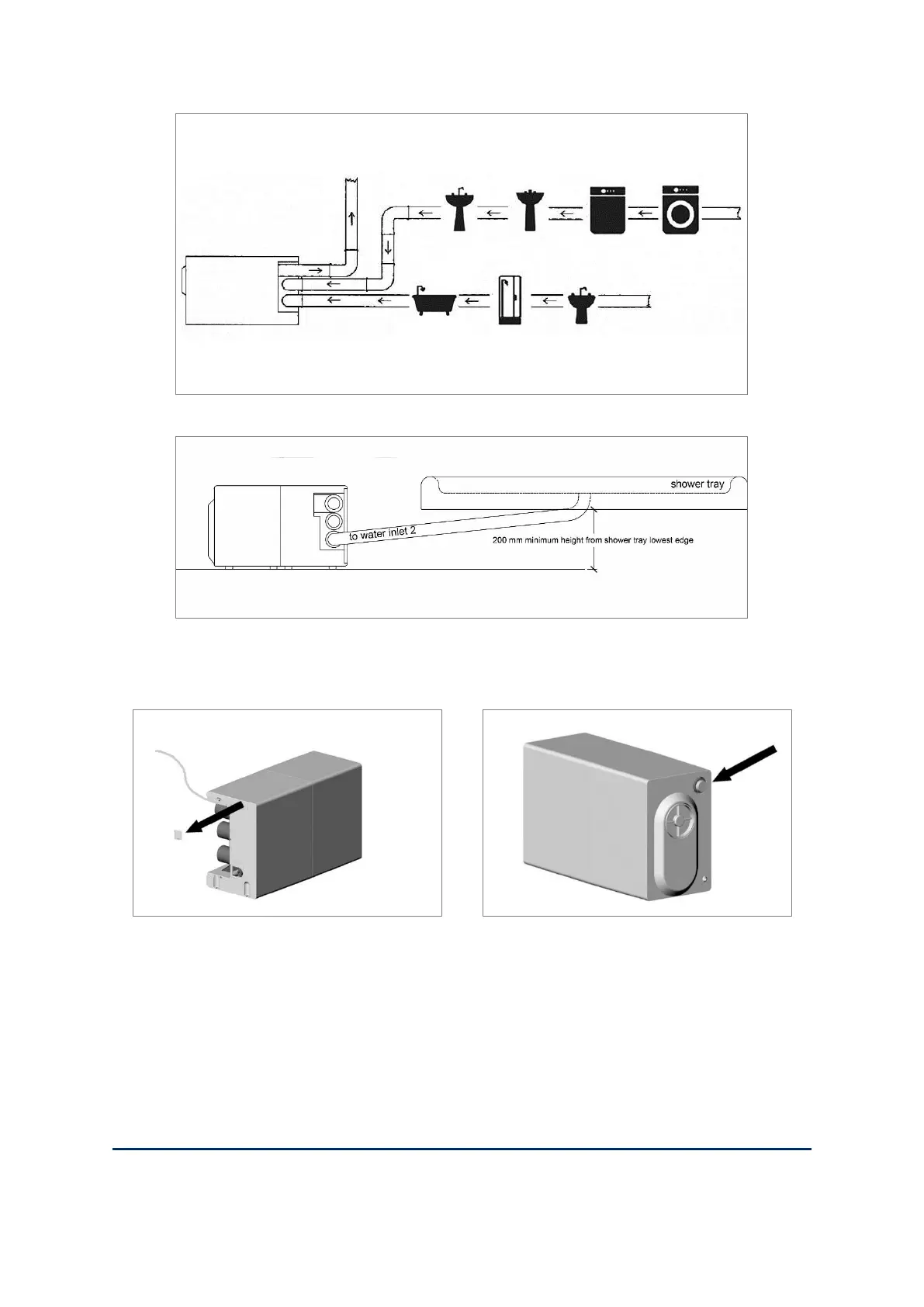 shower tray

to water inlet 2

200 mm minimum height from shower tray lowest edge