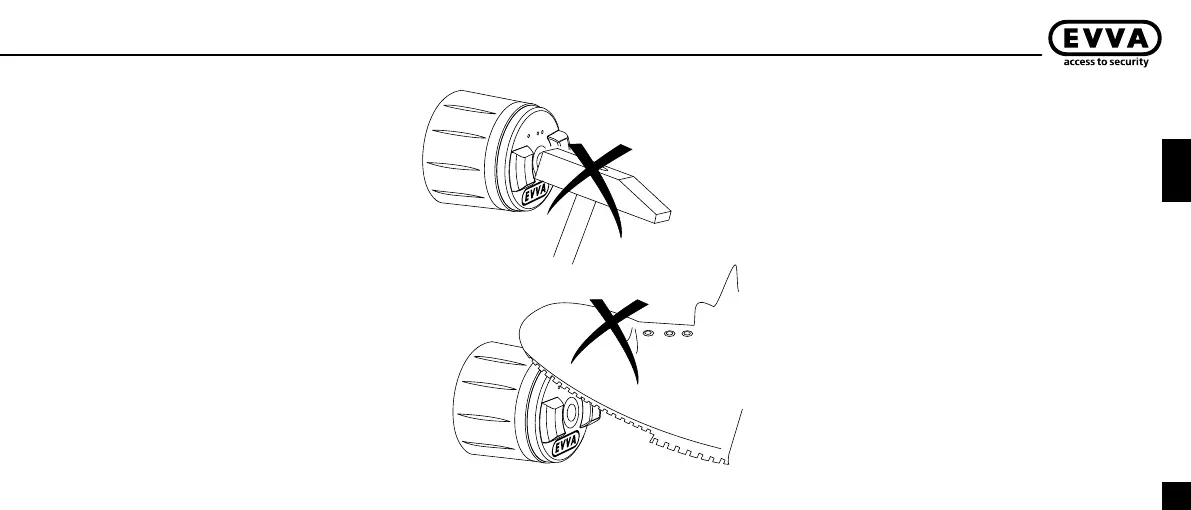 EVVA
access to security

EVVA

EVVA