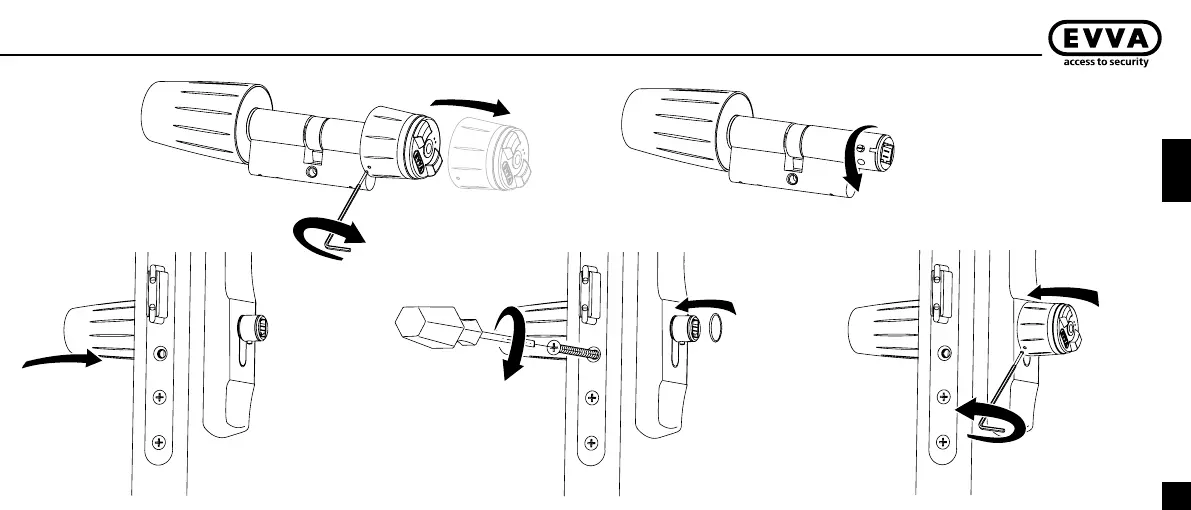 EVVA
access to security