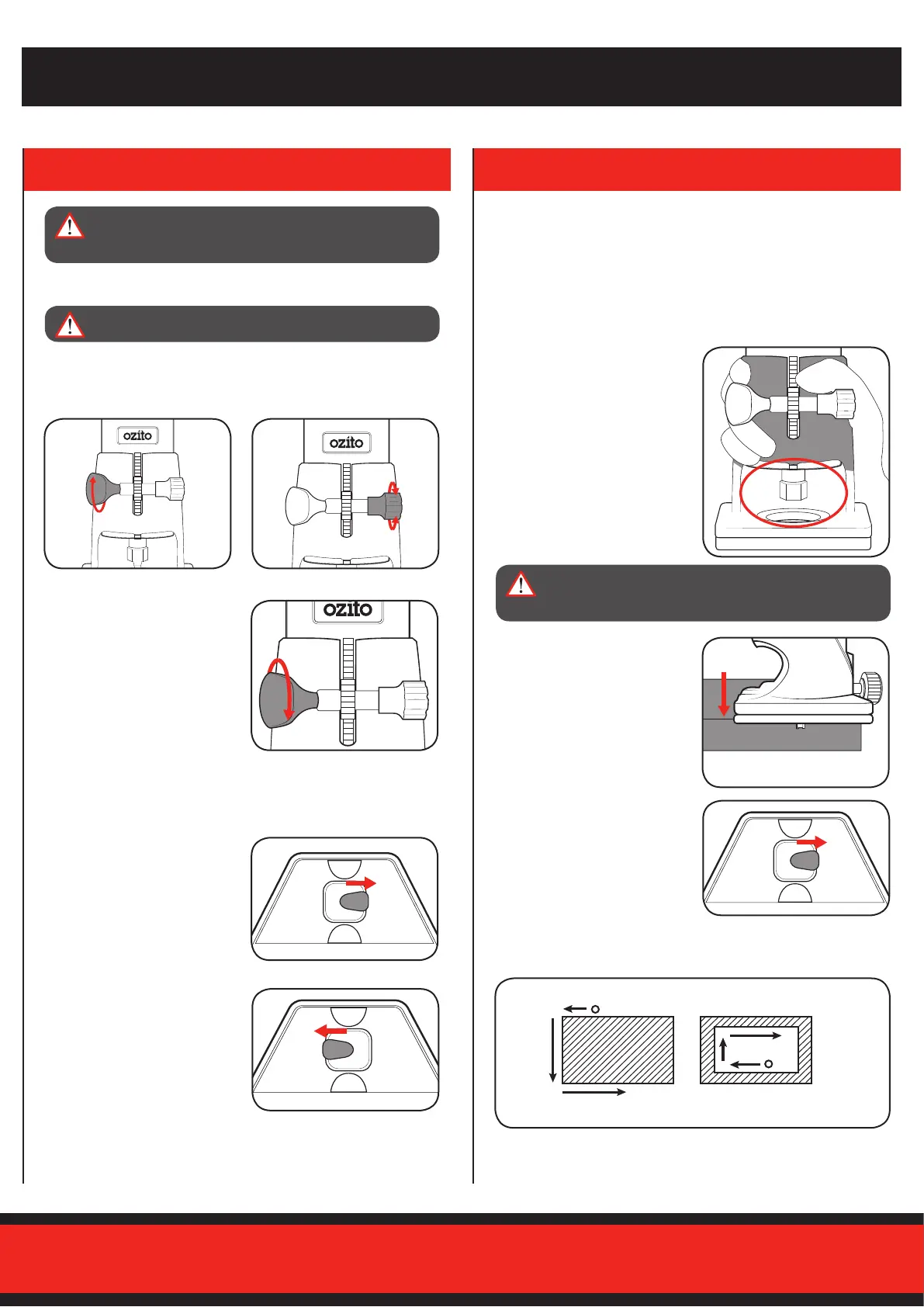 ozito

ozito

ozito