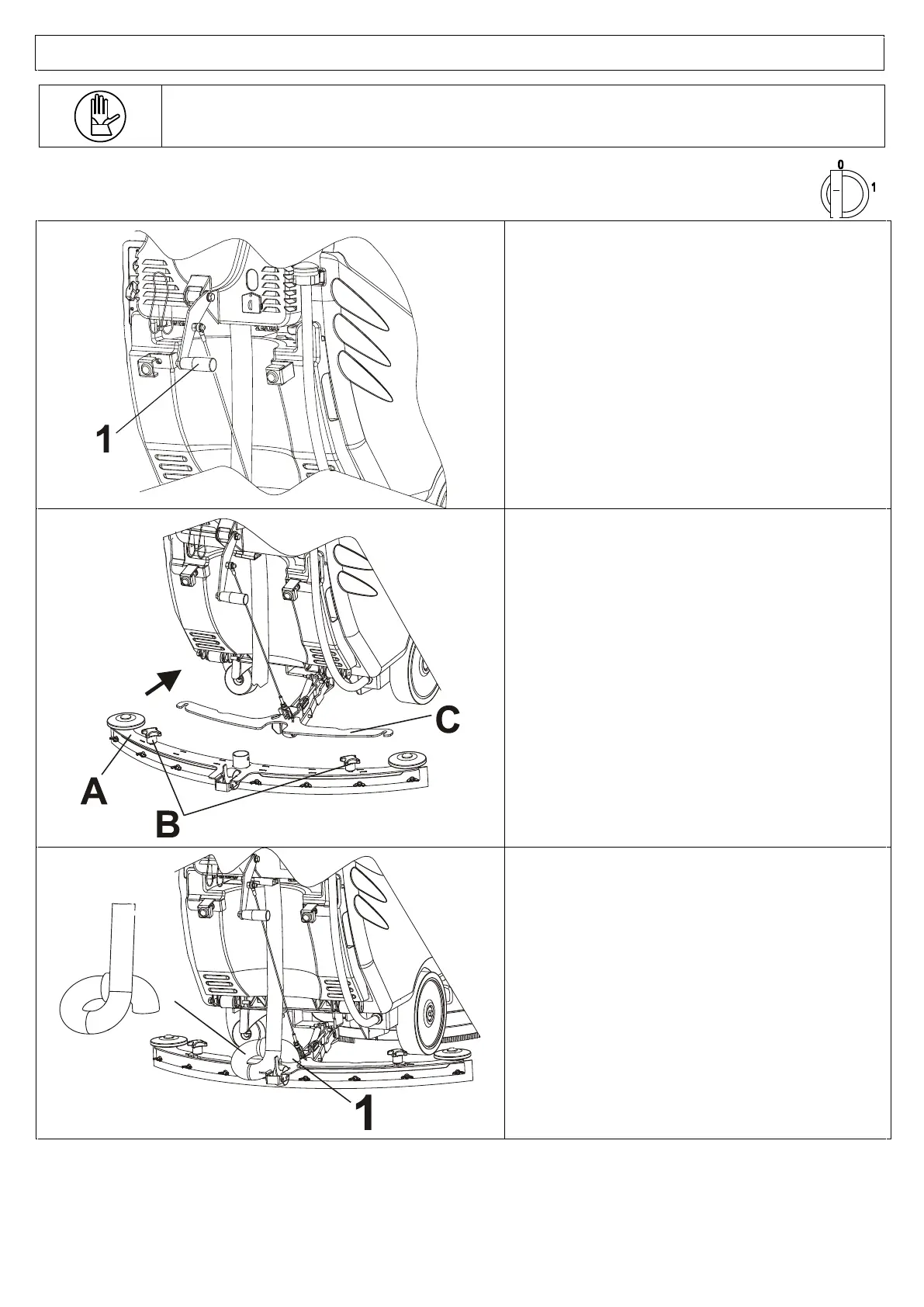 0
1

1

C
A
B

1